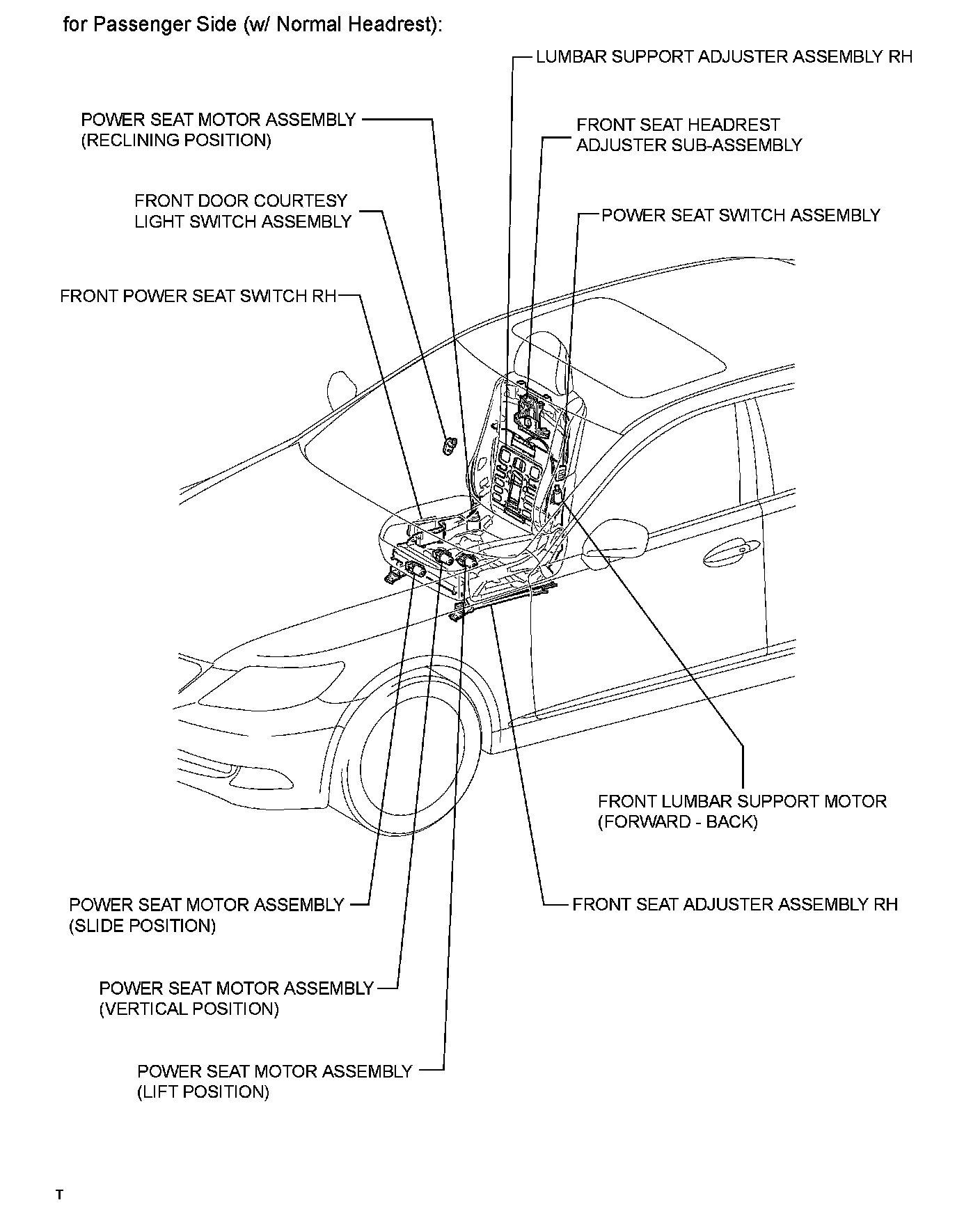 for Passenger Side (w/ Normal Headrest):

LUMBAR SUPPORT ADJUSTER ASSEMBLY RH

POWER SEAT MOTOR ASSEMBLY (RECLINING POSITION)

FRONT SEAT HEADREST ADJUSTER SUB-ASSEMBLY

FRONT DOOR COURTESY LIGHT SWITCH ASSEMBLY

POWER SEAT SWITCH ASSEMBLY

FRONT POWER SEAT SWITCH RH

FRONT LUMBAR SUPPORT MOTOR (FORWARD - BACK)

POWER SEAT MOTOR ASSEMBLY (SLIDE POSITION)

FRONT SEAT ADJUSTER ASSEMBLY RH

POWER SEAT MOTOR ASSEMBLY (VERTICAL POSITION)

POWER SEAT MOTOR ASSEMBLY (LIFT POSITION)

T