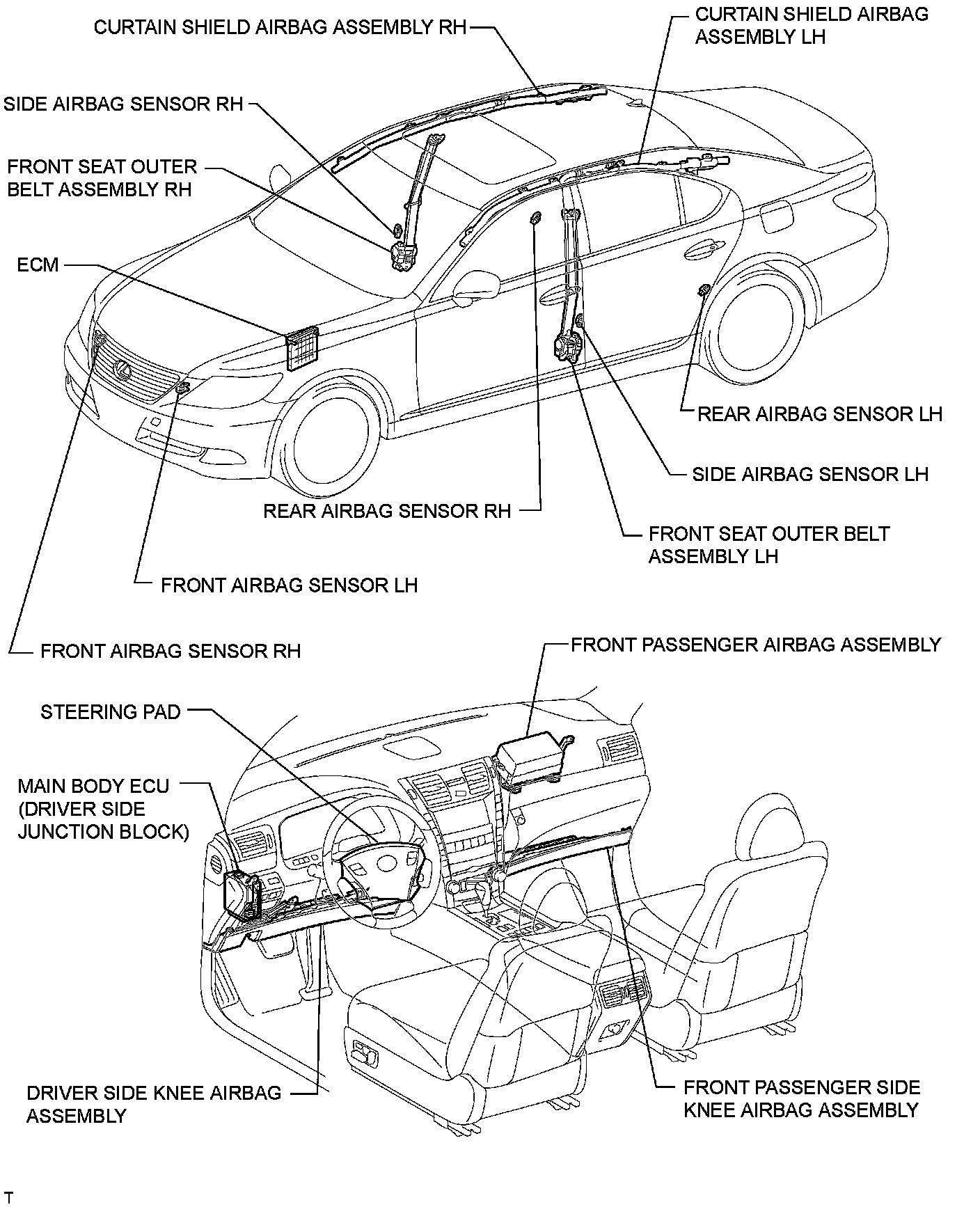 CURTAIN SHIELD AIRBAG ASSEMBLY RH

CURTAIN SHIELD AIRBAG ASSEMBLY LH

SIDE AIRBAG SENSOR RH

FRONT SEAT OUTER BELT ASSEMBLY RH

ECM

REAR AIRBAG SENSOR LH

SIDE AIRBAG SENSOR LH

REAR AIRBAG SENSOR RH

FRONT SEAT OUTER BELT ASSEMBLY LH

FRONT AIRBAG SENSOR LH

FRONT AIRBAG SENSOR RH

FRONT PASSENGER AIRBAG ASSEMBLY

STEERING PAD

MAIN BODY ECU (DRIVER SIDE JUNCTION BLOCK)

DRIVER SIDE KNEE AIRBAG ASSEMBLY

FRONT PASSENGER SIDE KNEE AIRBAG ASSEMBLY

T