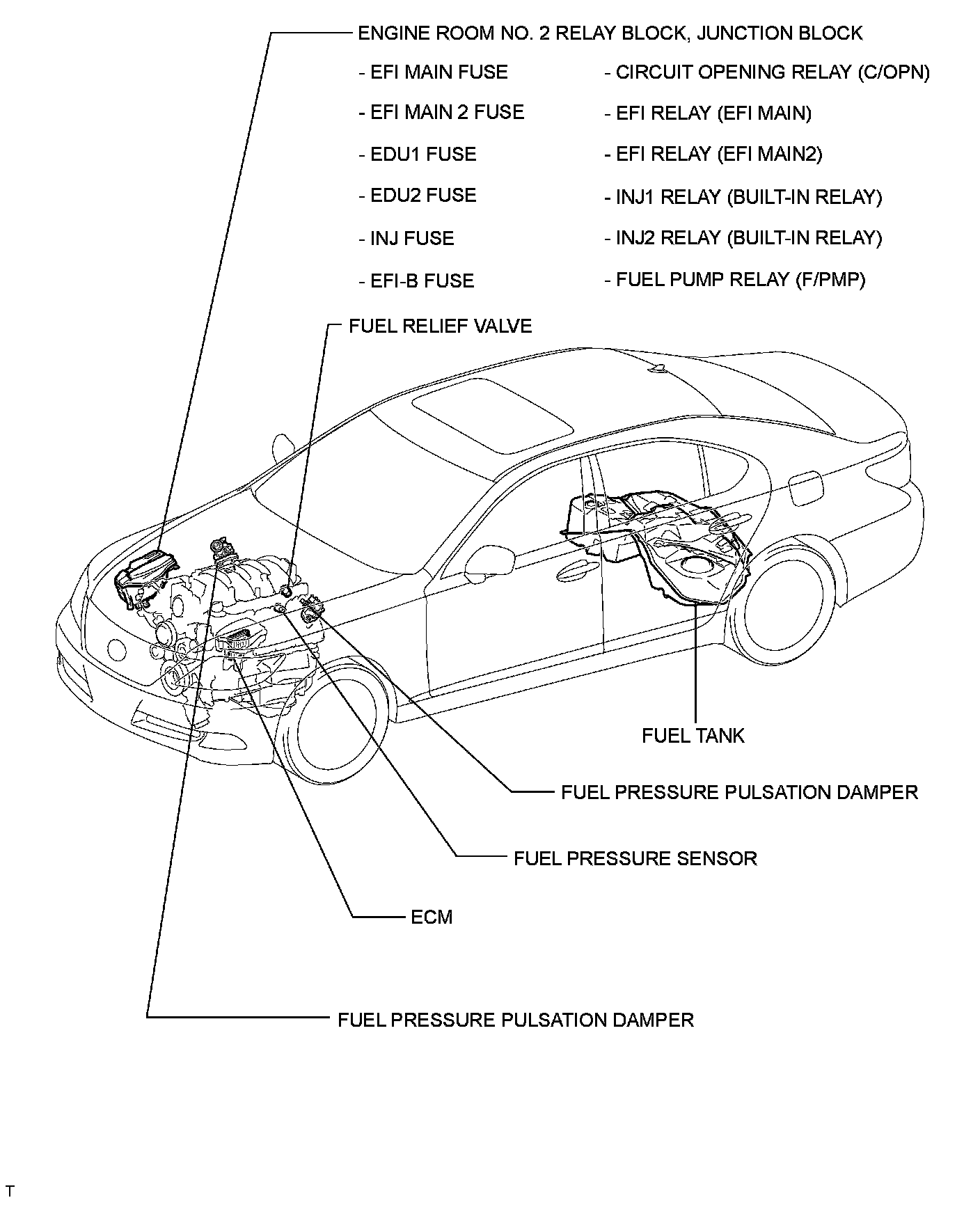 ENGINE ROOM NO. 2 RELAY BLOCK, JUNCTION BLOCK

- EFI MAIN FUSE

- EFI MAIN 2 FUSE

- EDU1 FUSE

- EDU2 FUSE

- INJ FUSE

- EFI-B FUSE

- CIRCUIT OPENING RELAY (C/OPN)

- EFI RELAY (EFI MAIN)

- EFI RELAY (EFI MAIN2)

- INJ1 RELAY (BUILT-IN RELAY)

- INJ2 RELAY (BUILT-IN RELAY)

- FUEL PUMP RELAY (F/PMP)

FUEL RELIEF VALVE

FUEL TANK

FUEL PRESSURE PULSATION DAMPER

FUEL PRESSURE SENSOR

ECM

FUEL PRESSURE PULSATION DAMPER

T