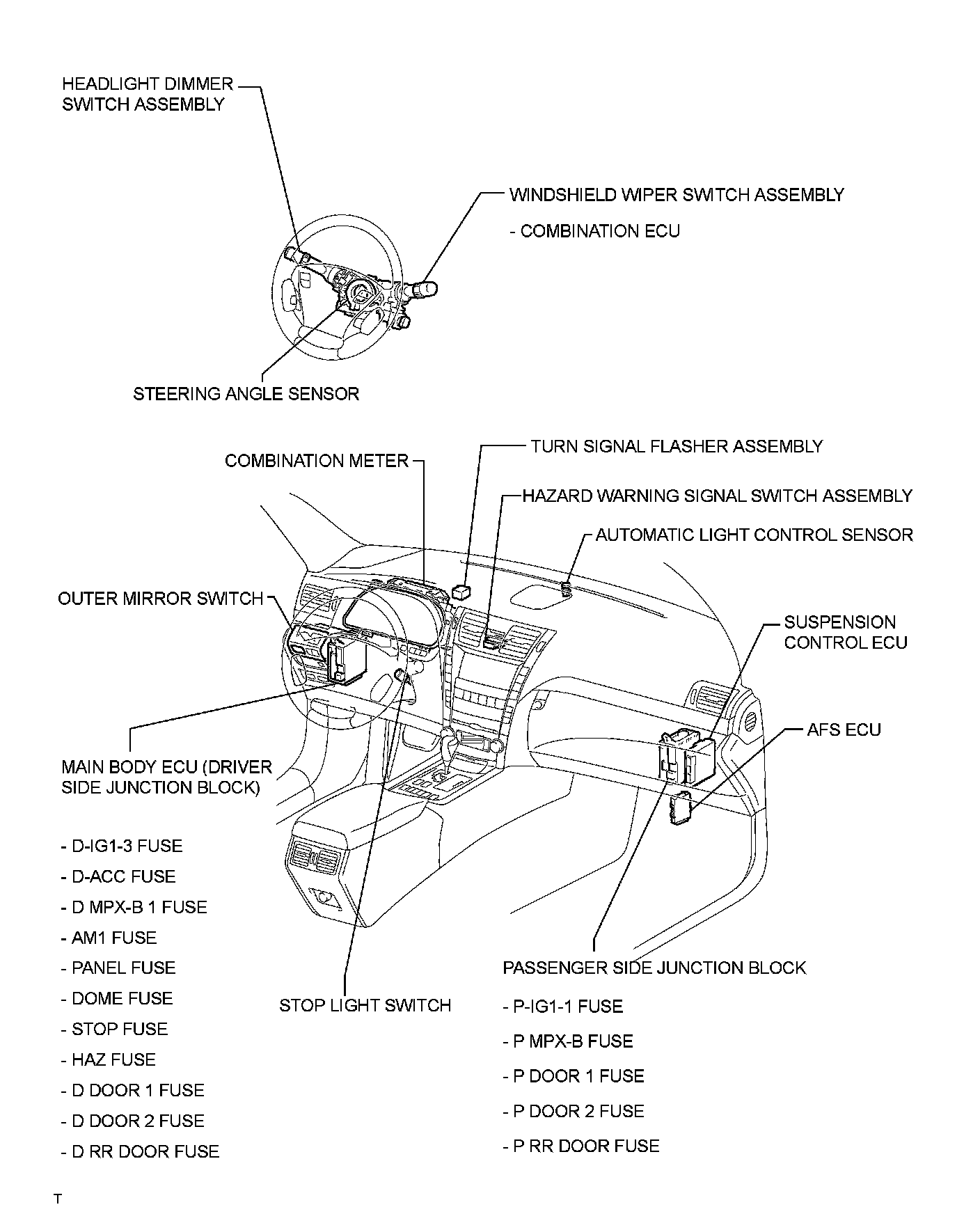 HEADLIGHT DIMMER SWITCH ASSEMBLY

WINDSHIELD WIPER SWITCH ASSEMBLY

- COMBINATION ECU

STEERING ANGLE SENSOR

COMBINATION METER

TURN SIGNAL FLASHER ASSEMBLY

HAZARD WARNING SIGNAL SWITCH ASSEMBLY

AUTOMATIC LIGHT CONTROL SENSOR

OUTER MIRROR SWITCH

SUSPENSION CONTROL ECU

AFS ECU

MAIN BODY ECU (DRIVER SIDE JUNCTION BLOCK)

- D-IG1-3 FUSE

- D-ACC FUSE

- D MPX-B 1 FUSE

- AM1 FUSE

- PANEL FUSE

- DOME FUSE

- STOP FUSE

- HAZ FUSE

- D DOOR 1 FUSE

- D DOOR 2 FUSE

- D RR DOOR FUSE

STOP LIGHT SWITCH

PASSENGER SIDE JUNCTION BLOCK

- P-IG1-1 FUSE

- P MPX-B FUSE

- P DOOR 1 FUSE

- P DOOR 2 FUSE

- P RR DOOR FUSE

T