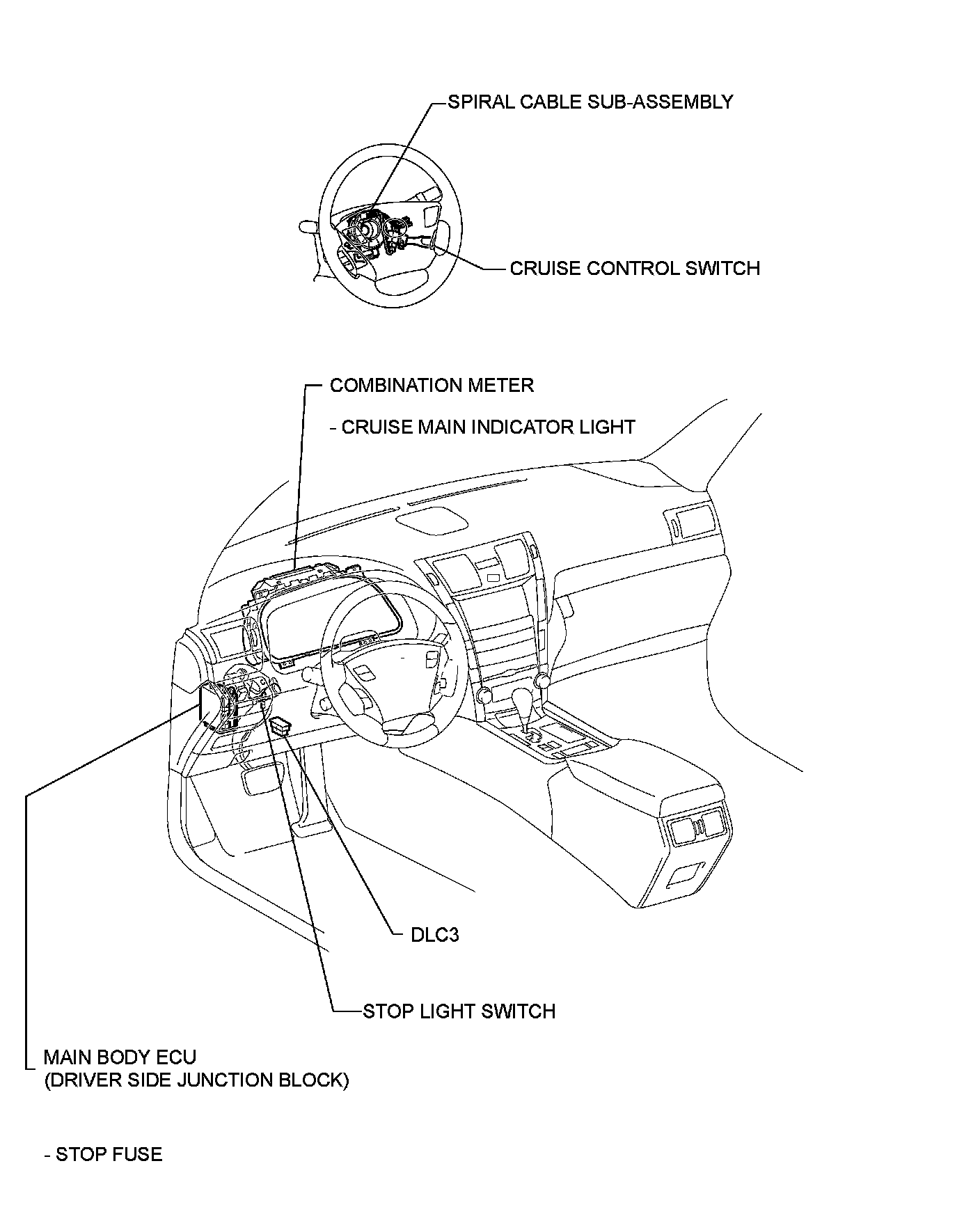 SPIRAL CABLE SUB-ASSEMBLY

CRUISE CONTROL SWITCH

COMBINATION METER

- CRUISE MAIN INDICATOR LIGHT

DLC3

STOP LIGHT SWITCH

MAIN BODY ECU
(DRIVER SIDE JUNCTION BLOCK)

- STOP FUSE