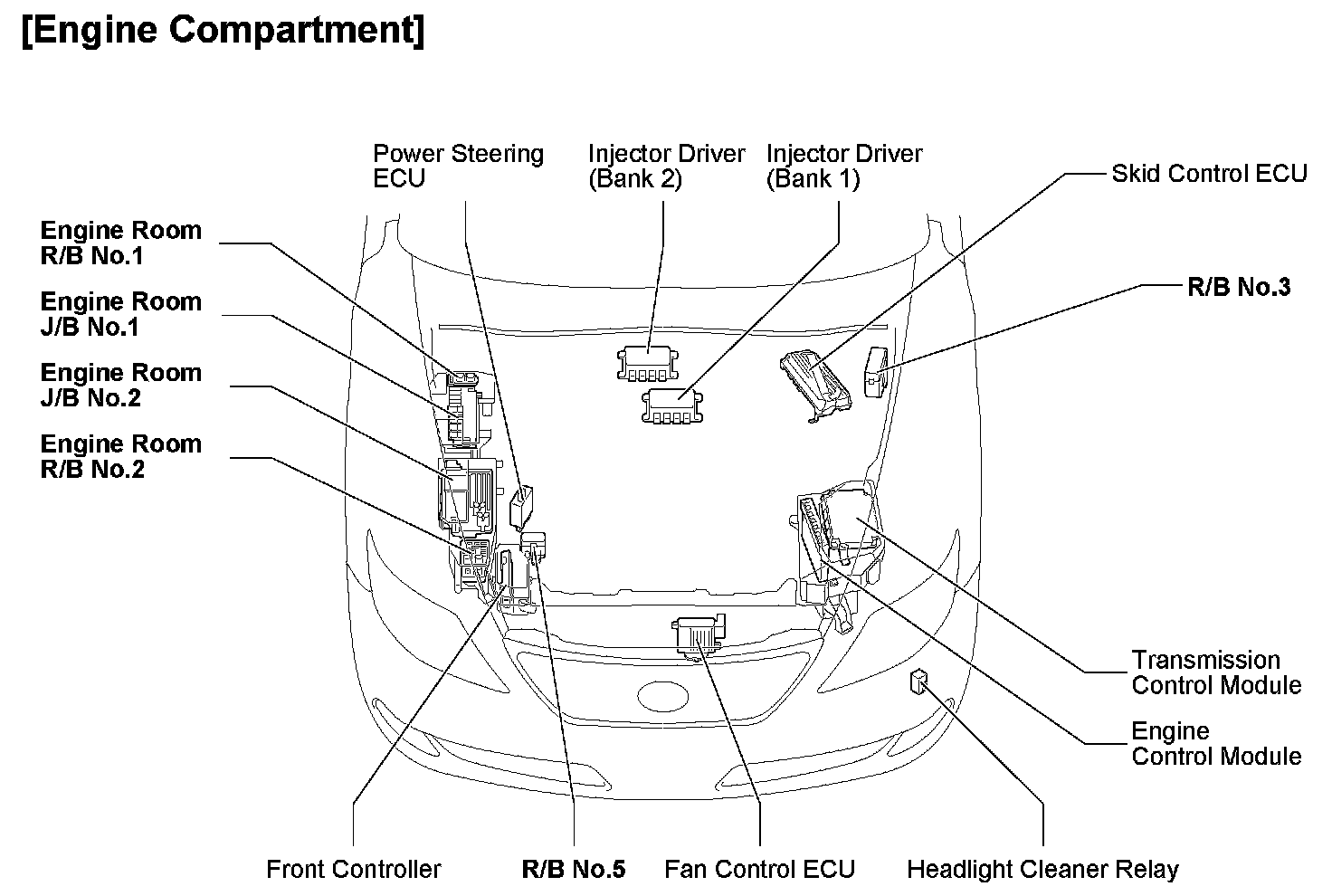 [Engine Compartment]

Power Steering ECU

Injector Driver (Bank 2)

Injector Driver (Bank 1)

Skid Control ECU

Engine Room R/B No.1

Engine Room J/B No.1

Engine Room J/B No.2

Engine Room R/B No.2

R/B No.3

Transmission Control Module

Engine Control Module

Front Controller

R/B No.5

Fan Control ECU

Headlight Cleaner Relay