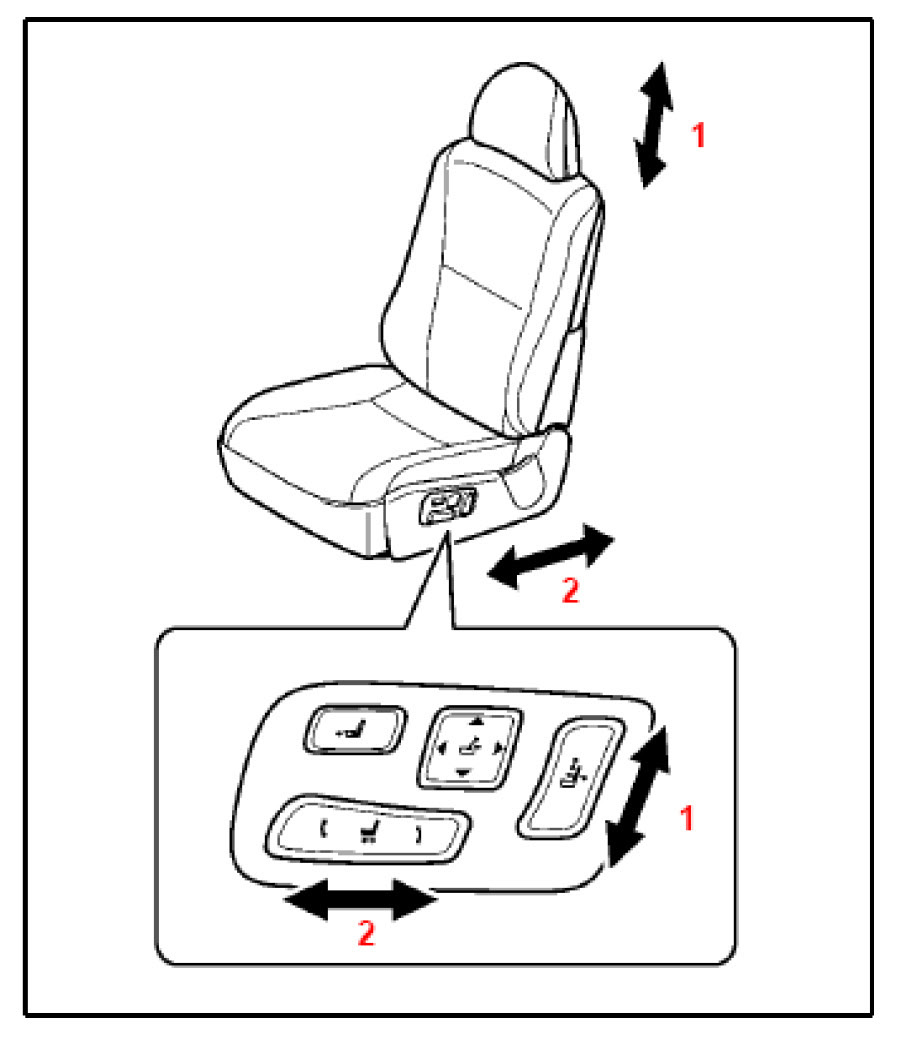 1
2
1
2