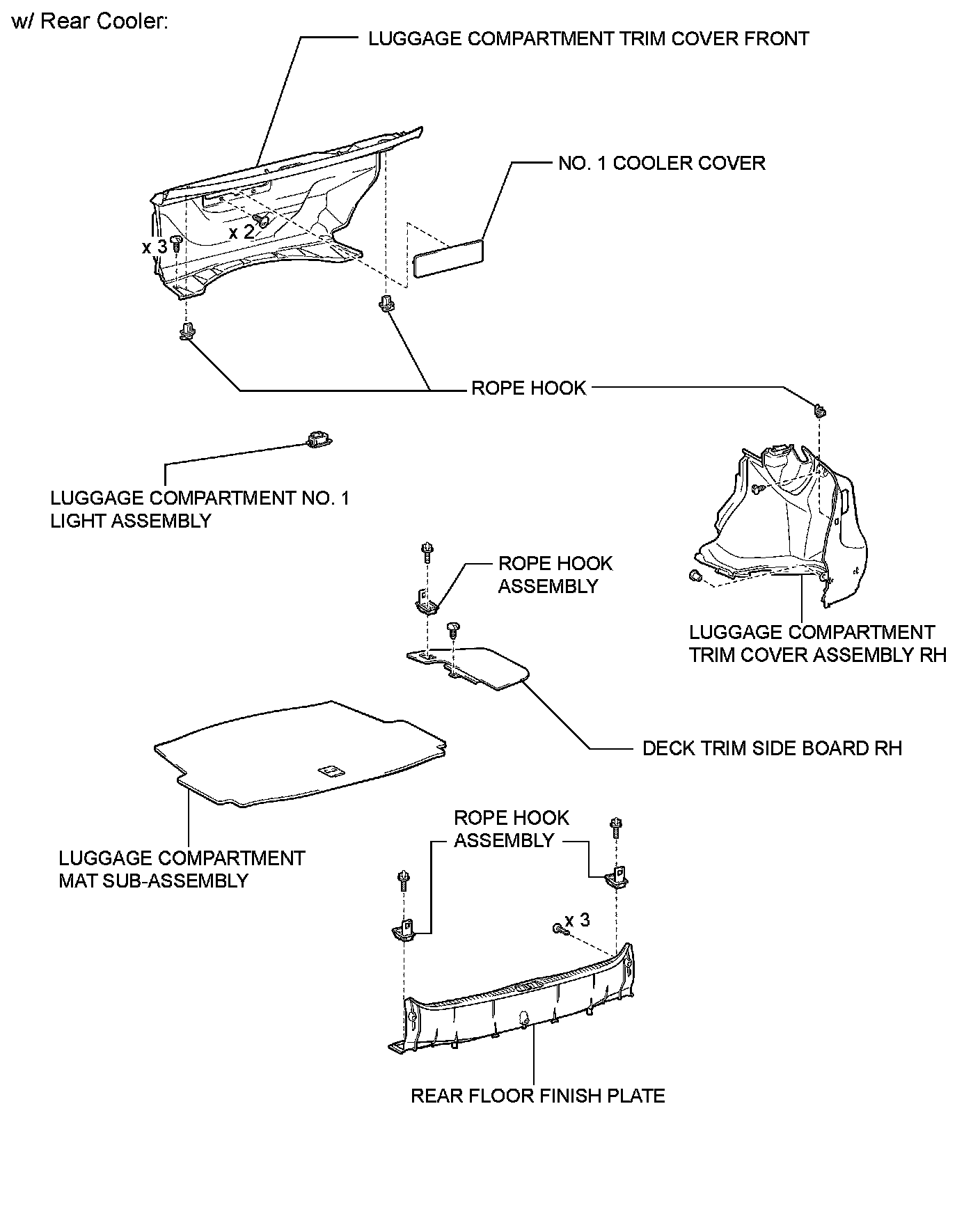 w/ Rear Cooler:

LUGGAGE COMPARTMENT TRIM COVER FRONT

NO. 1 COOLER COVER

x 2

x 3

ROPE HOOK

LUGGAGE COMPARTMENT NO. 1 LIGHT ASSEMBLY

ROPE HOOK ASSEMBLY

LUGGAGE COMPARTMENT TRIM COVER ASSEMBLY RH

DECK TRIM SIDE BOARD RH

LUGGAGE COMPARTMENT MAT SUB-ASSEMBLY

ROPE HOOK ASSEMBLY

x 3

REAR FLOOR FINISH PLATE