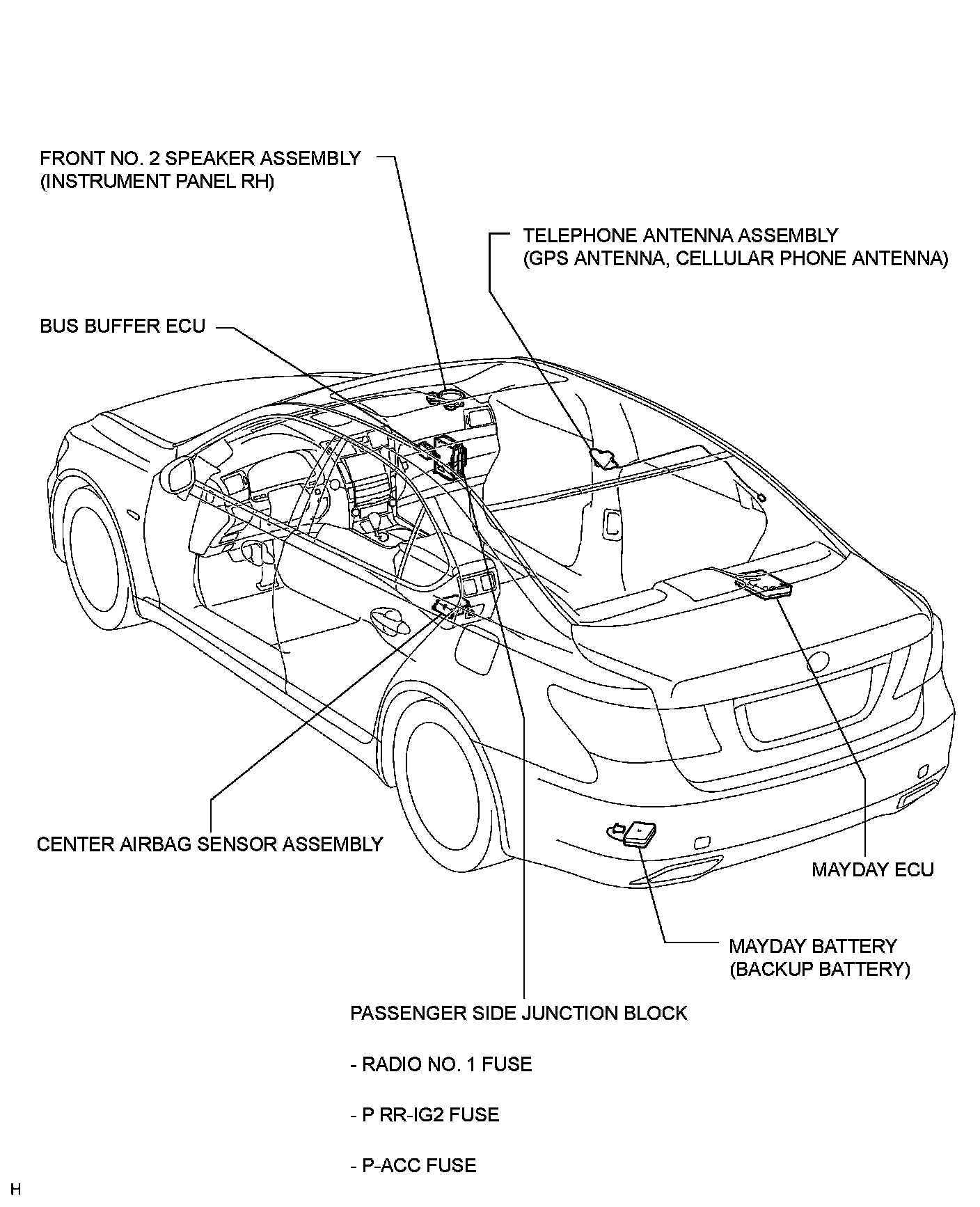 FRONT NO. 2 SPEAKER ASSEMBLY
(INSTRUMENT PANEL RH)

TELEPHONE ANTENNA ASSEMBLY
(GPS ANTENNA, CELLULAR PHONE ANTENNA)

BUS BUFFER ECU

CENTER AIRBAG SENSOR ASSEMBLY

MAYDAY ECU

MAYDAY BATTERY
(BACKUP BATTERY)

PASSENGER SIDE JUNCTION BLOCK

- RADIO NO. 1 FUSE

- P RR-IG2 FUSE

- P-ACC FUSE

H