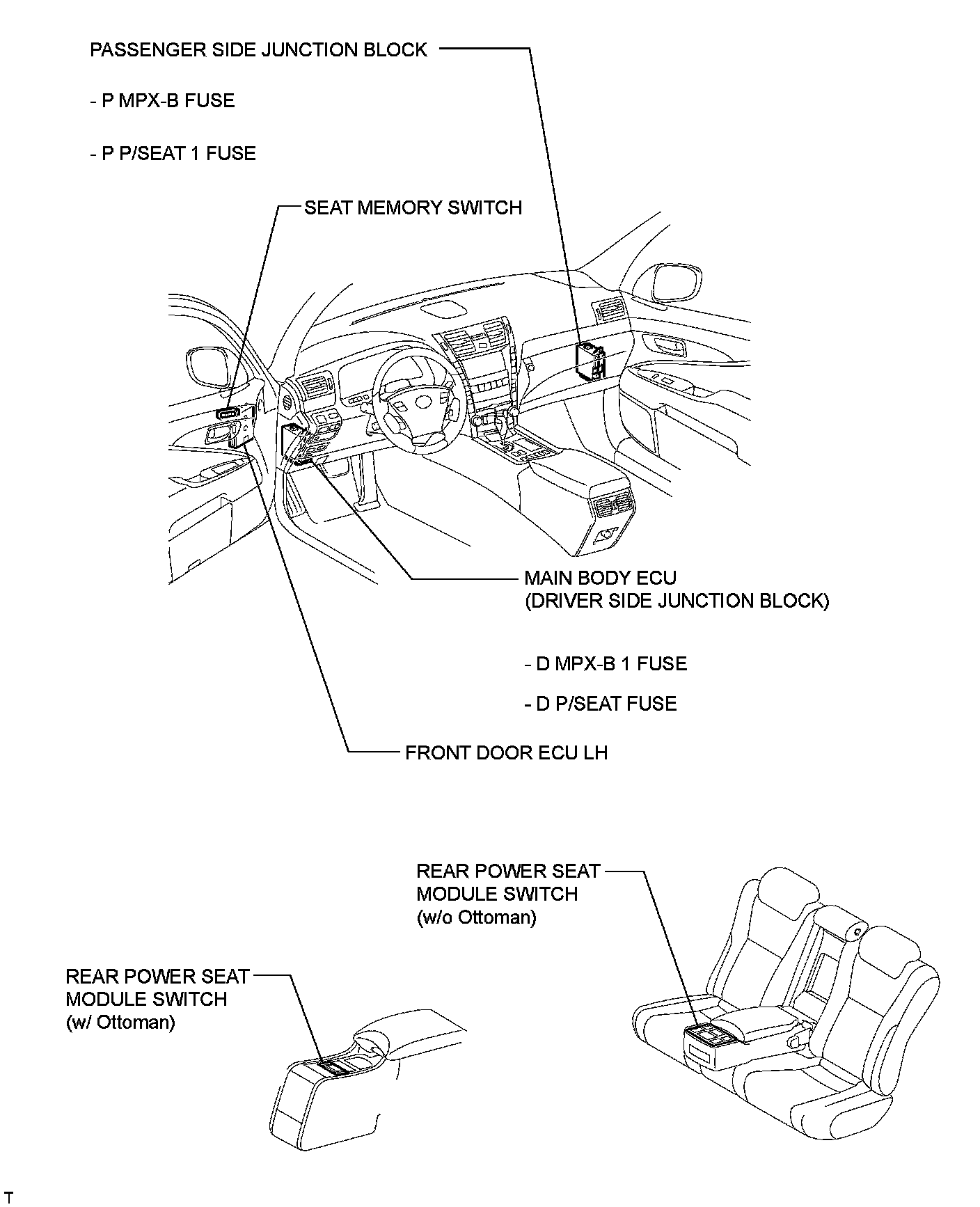 PASSENGER SIDE JUNCTION BLOCK

- P MPX-B FUSE

- P P/SEAT 1 FUSE

SEAT MEMORY SWITCH

MAIN BODY ECU
(DRIVER SIDE JUNCTION BLOCK)

- D MPX-B 1 FUSE

- D P/SEAT FUSE

FRONT DOOR ECU LH

REAR POWER SEAT MODULE SWITCH
(w/o Ottoman)

REAR POWER SEAT MODULE SWITCH
(w/ Ottoman)

T