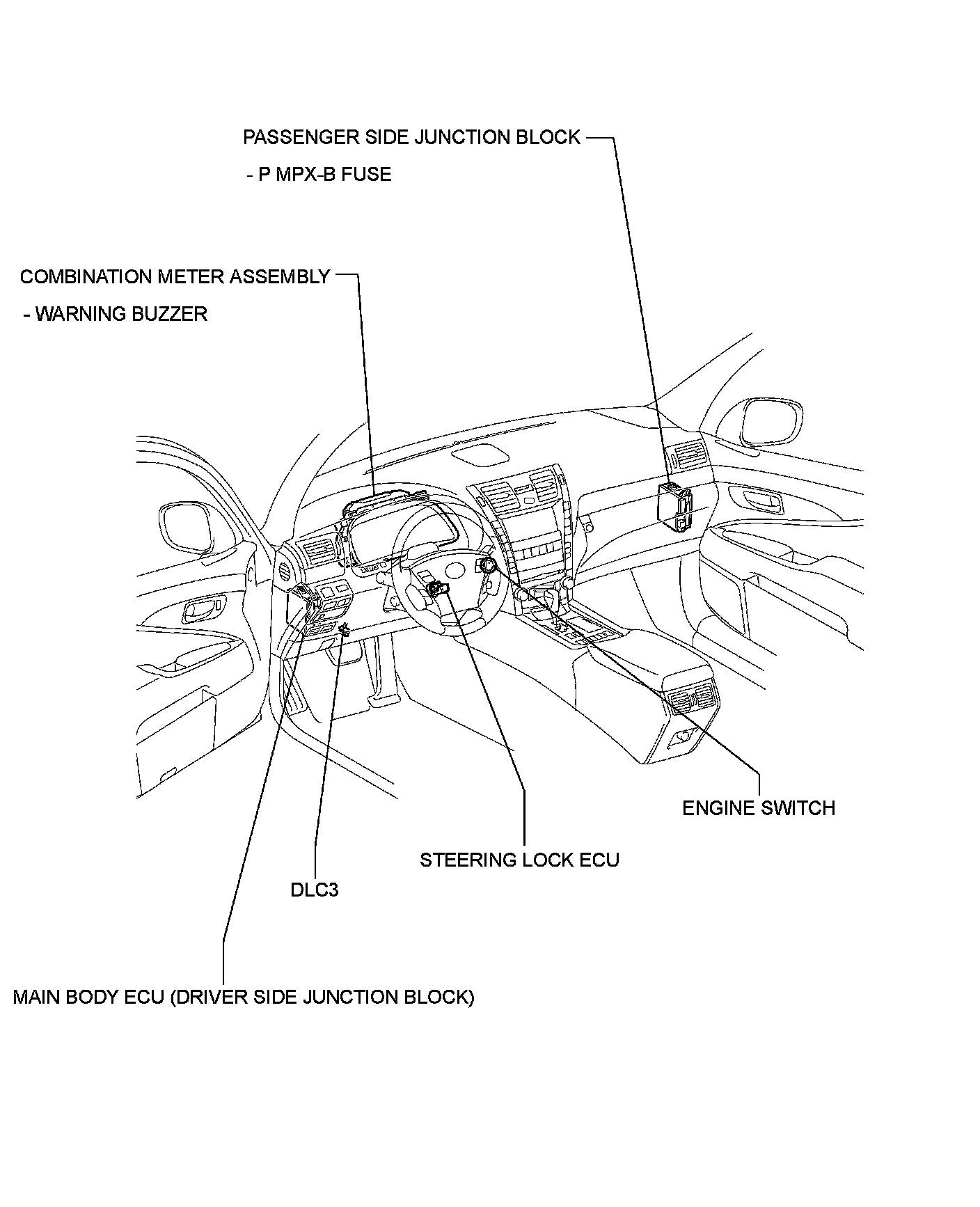 PASSENGER SIDE JUNCTION BLOCK
- P MPX-B FUSE

COMBINATION METER ASSEMBLY
- WARNING BUZZER

ENGINE SWITCH

STEERING LOCK ECU

DLC3

MAIN BODY ECU (DRIVER SIDE JUNCTION BLOCK)