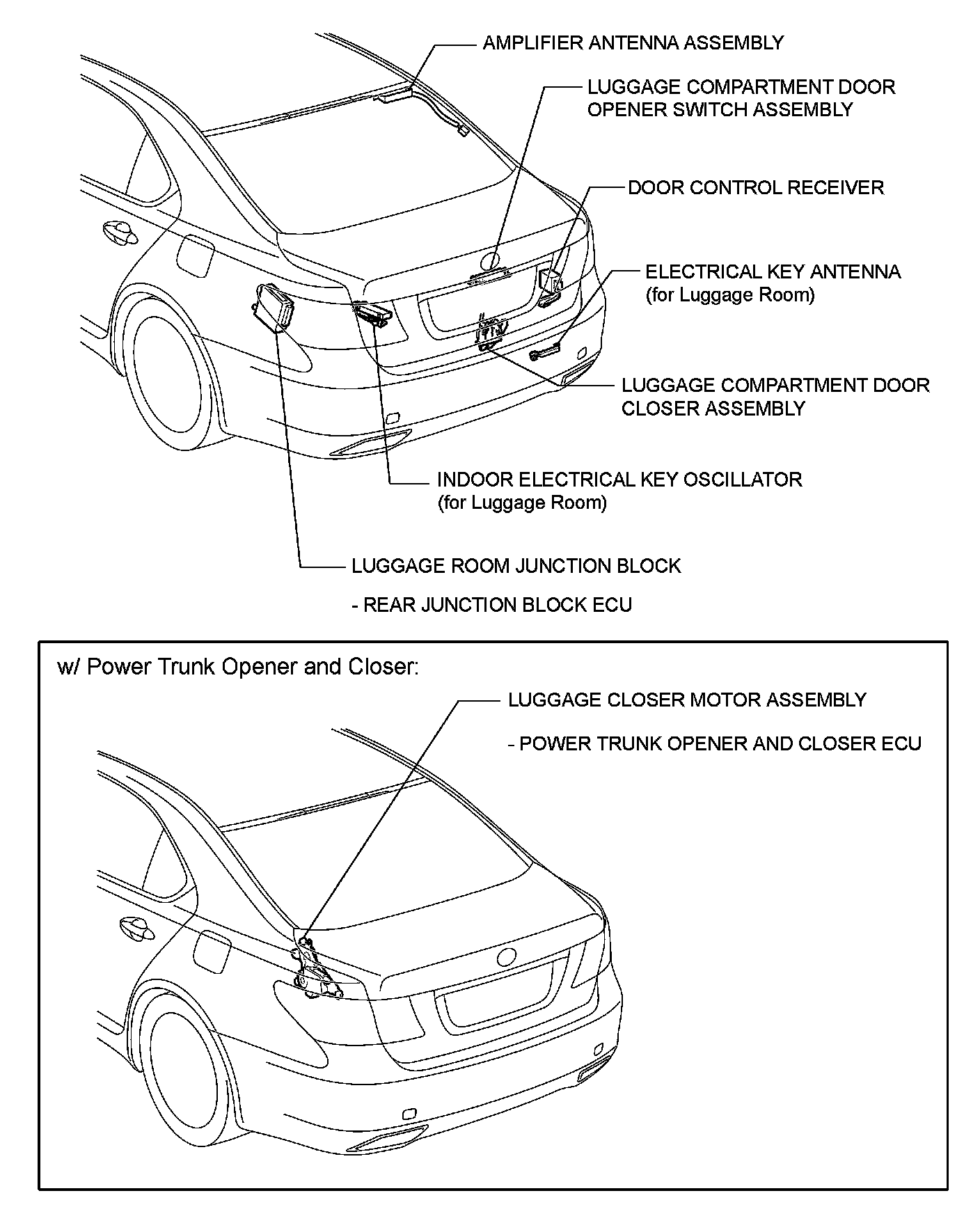 AMPLIFIER ANTENNA ASSEMBLY

LUGGAGE COMPARTMENT DOOR OPENER SWITCH ASSEMBLY

DOOR CONTROL RECEIVER

ELECTRICAL KEY ANTENNA (for Luggage Room)

LUGGAGE COMPARTMENT DOOR CLOSER ASSEMBLY

INDOOR ELECTRICAL KEY OSCILLATOR (for Luggage Room)

LUGGAGE ROOM JUNCTION BLOCK

- REAR JUNCTION BLOCK ECU

w/ Power Trunk Opener and Closer:

LUGGAGE CLOSER MOTOR ASSEMBLY

- POWER TRUNK OPENER AND CLOSER ECU