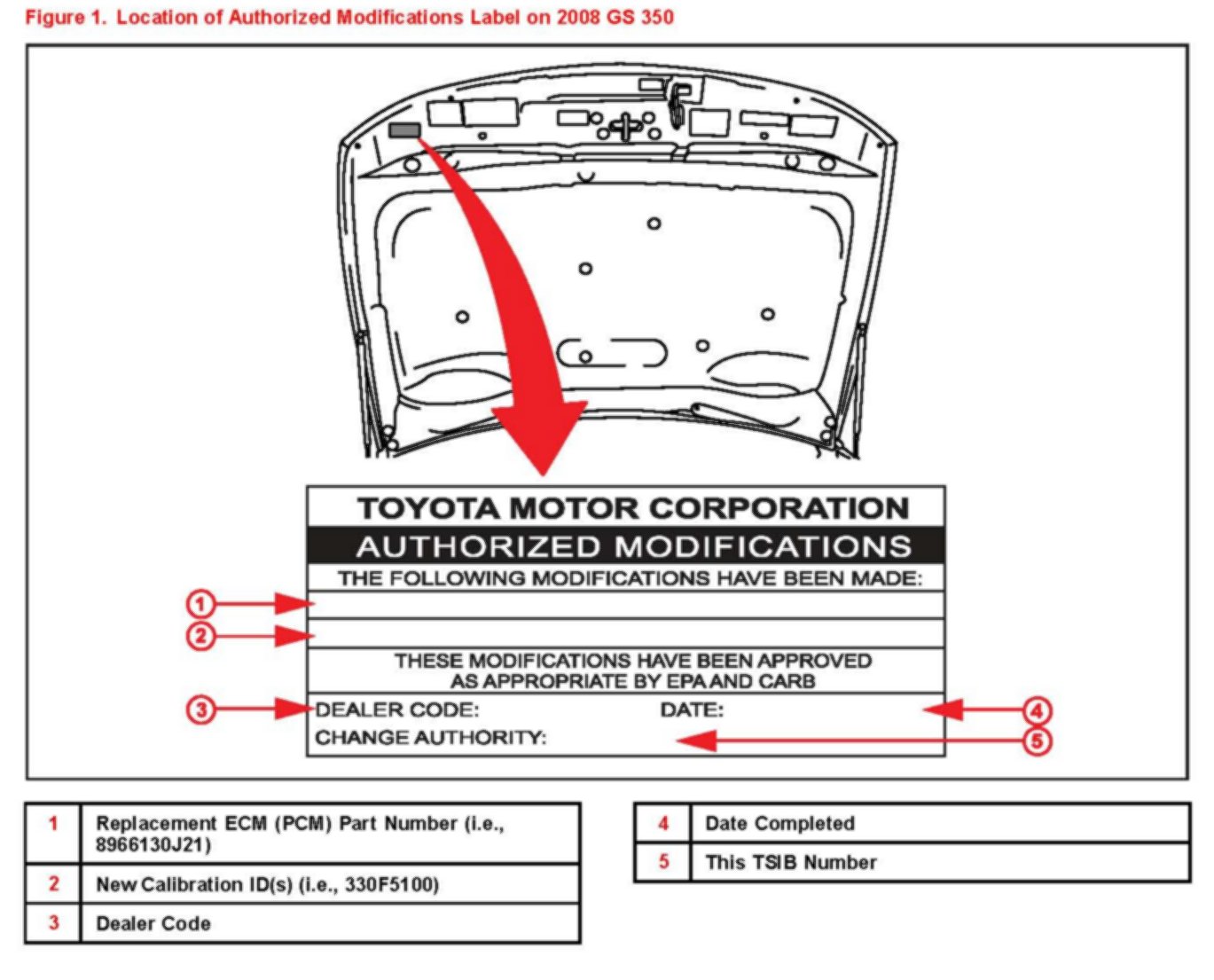 Figure 1. Location of Authorized Modifications Label on 2008 GS 350

TOYOTA MOTOR CORPORATION
AUTHORIZED MODIFICATIONS
THE FOLLOWING MODIFICATIONS HAVE BEEN MADE:

1
2

THESE MODIFICATIONS HAVE BEEN APPROVED AS APPROPRIATE BY EPA AND CARB

3
DEALER CODE:
DATE:
4
CHANGE AUTHORITY:
5

| 1 | Replacement ECM (PCM) Part Number (i.e., 8966130J21) |
|---|---|
| 2 | New Calibration ID(s) (i.e., 330F5100) |
| 3 | Dealer Code |

| 4 | Date Completed |
|---|---|
| 5 | This TSIB Number |