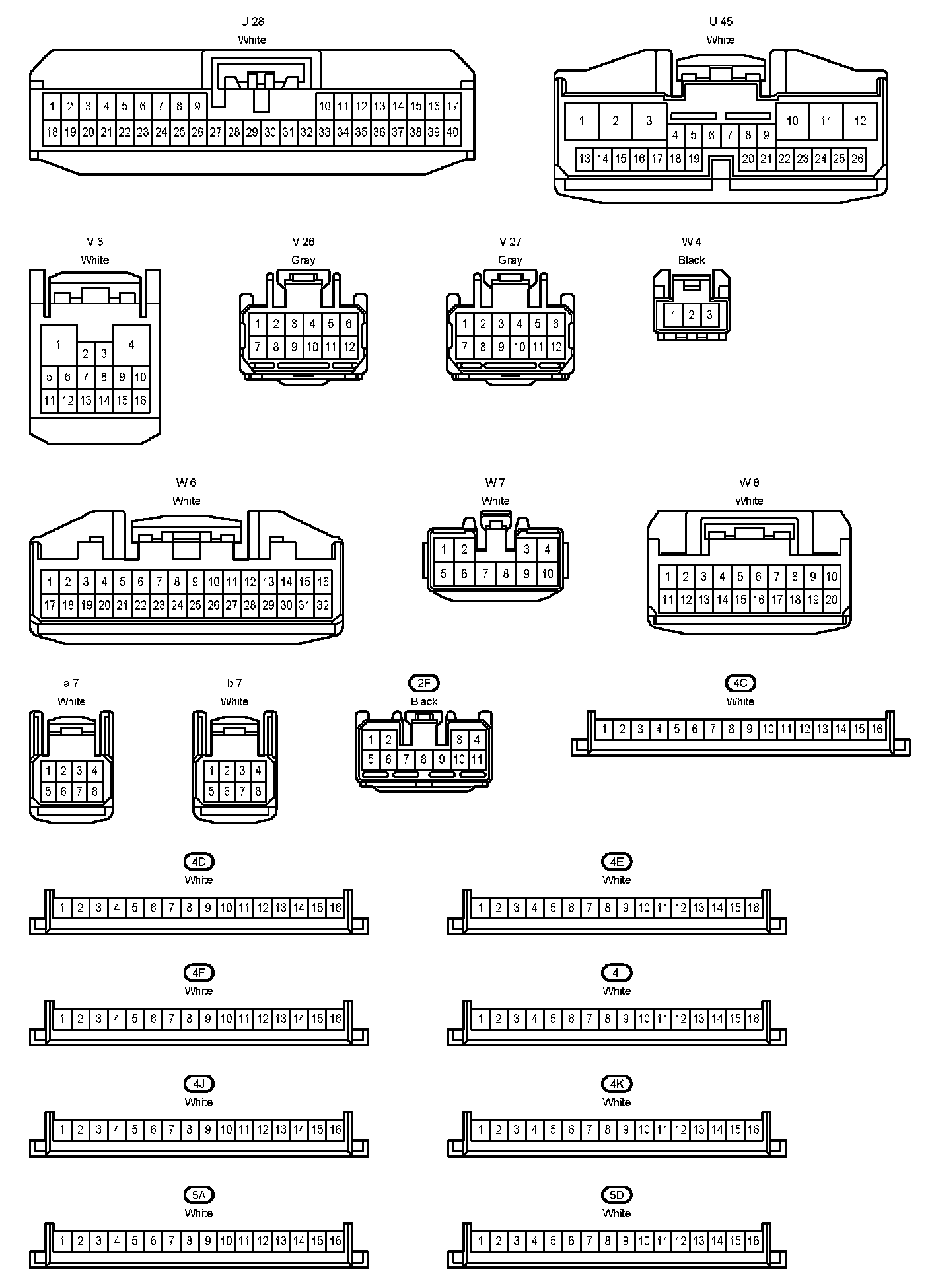 U 28
White
1 2 3 4 5 6 7 8 9 10 11 12 13 14 15 16 17
18 19 20 21 22 23 24 25 26 27 28 29 30 31 32 33 34 35 36 37 38 39 40

U 45
White
1 2 3 10 11 12
4 5 6 7 8 9
13 14 15 16 17 18 19 20 21 22 23 24 25 26

V 3
White
1 4
2 3
5 6 7 8 9 10
11 12 13 14 15 16

V 26
Gray
1 2 3 4 5 6
7 8 9 10 11 12

V 27
Gray
1 2 3 4 5 6
7 8 9 10 11 12

W 4
Black
1 2 3

W 6
White
1 2 3 4 5 6 7 8 9 10 11 12 13 14 15 16
17 18 19 20 21 22 23 24 25 26 27 28 29 30 31 32

W 7
White
1 2 3 4
5 6 7 8 9 10

W 8
White
1 2 3 4 5 6 7 8 9 10
11 12 13 14 15 16 17 18 19 20

a 7
White
1 2 3 4
5 6 7 8

b 7
White
1 2 3 4
5 6 7 8

2F
Black
1 2 3 4
5 6 7 8 9 10 11

4C
White
1 2 3 4 5 6 7 8 9 10 11 12 13 14 15 16

4D
White
1 2 3 4 5 6 7 8 9 10 11 12 13 14 15 16

4E
White
1 2 3 4 5 6 7 8 9 10 11 12 13 14 15 16

4F
White
1 2 3 4 5 6 7 8 9 10 11 12 13 14 15 16

4I
White
1 2 3 4 5 6 7 8 9 10 11 12 13 14 15 16

4J
White
1 2 3 4 5 6 7 8 9 10 11 12 13 14 15 16

4K
White
1 2 3 4 5 6 7 8 9 10 11 12 13 14 15 16

5A
White
1 2 3 4 5 6 7 8 9 10 11 12 13 14 15 16

5D
White
1 2 3 4 5 6 7 8 9 10 11 12 13 14 15 16