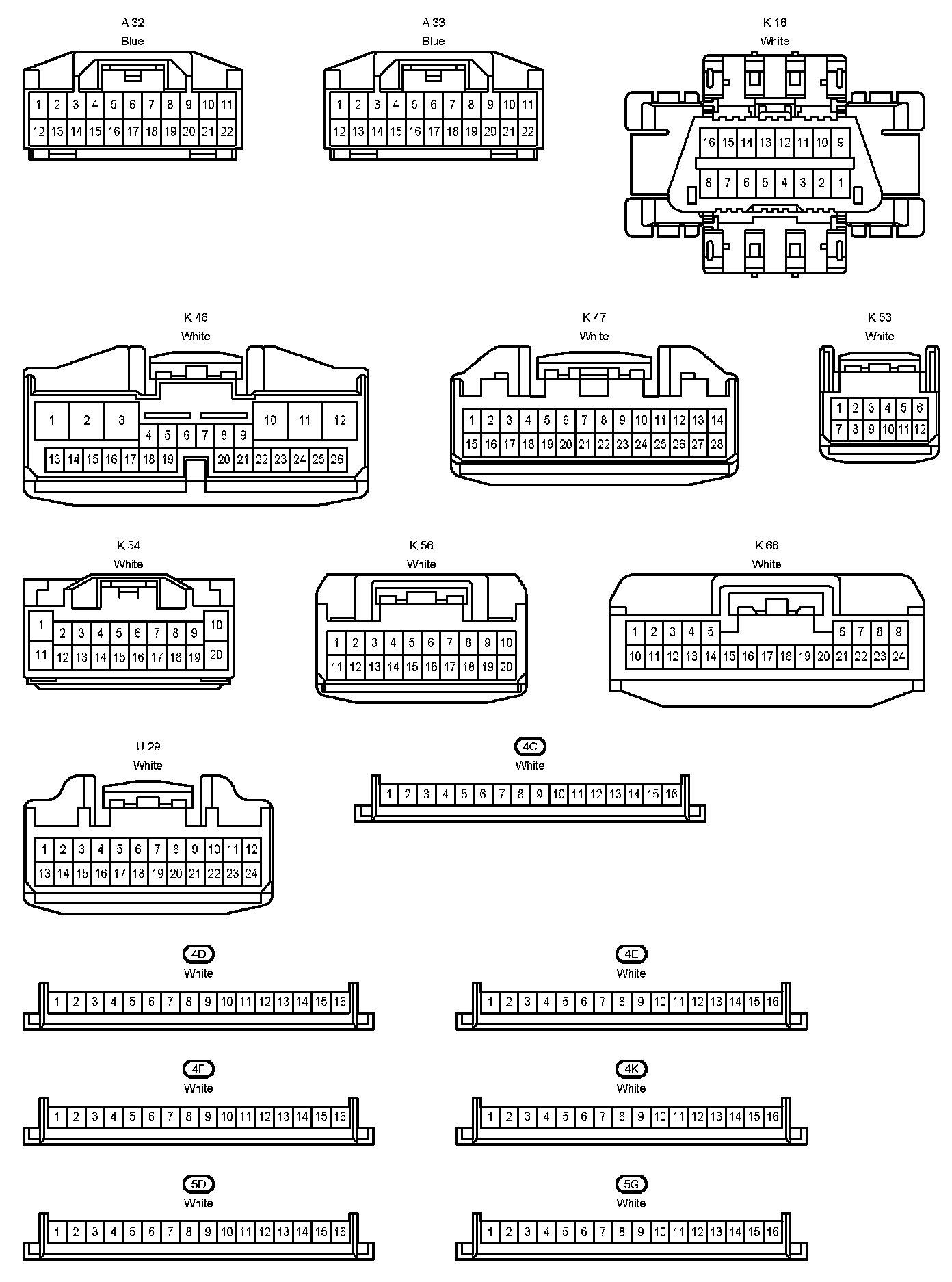 A 32
Blue
1 2 3 4 5 6 7 8 9 10 11
12 13 14 15 16 17 18 19 20 21 22

A 33
Blue
1 2 3 4 5 6 7 8 9 10 11
12 13 14 15 16 17 18 19 20 21 22

K 16
White
16 15 14 13 12 11 10 9
8 7 6 5 4 3 2 1

K 46
White
1 2 3 10 11 12
4 5 6 7 8 9
13 14 15 16 17 18 19 20 21 22 23 24 25 26

K 47
White
1 2 3 4 5 6 7 8 9 10 11 12 13 14
15 16 17 18 19 20 21 22 23 24 25 26 27 28

K 53
White
1 2 3 4 5 6
7 8 9 10 11 12

K 54
White
1 2 3 4 5 6 7 8 9 10
11 12 13 14 15 16 17 18 19 20

K 56
White
1 2 3 4 5 6 7 8 9 10
11 12 13 14 15 16 17 18 19 20

K 66
White
1 2 3 4 5 6 7 8 9
10 11 12 13 14 15 16 17 18 19 20 21 22 23 24

U 29
White
1 2 3 4 5 6 7 8 9 10 11 12
13 14 15 16 17 18 19 20 21 22 23 24

4C
White
1 2 3 4 5 6 7 8 9 10 11 12 13 14 15 16

4D
White
1 2 3 4 5 6 7 8 9 10 11 12 13 14 15 16

4E
White
1 2 3 4 5 6 7 8 9 10 11 12 13 14 15 16

4F
White
1 2 3 4 5 6 7 8 9 10 11 12 13 14 15 16

4K
White
1 2 3 4 5 6 7 8 9 10 11 12 13 14 15 16

5D
White
1 2 3 4 5 6 7 8 9 10 11 12 13 14 15 16

5G
White
1 2 3 4 5 6 7 8 9 10 11 12 13 14 15 16