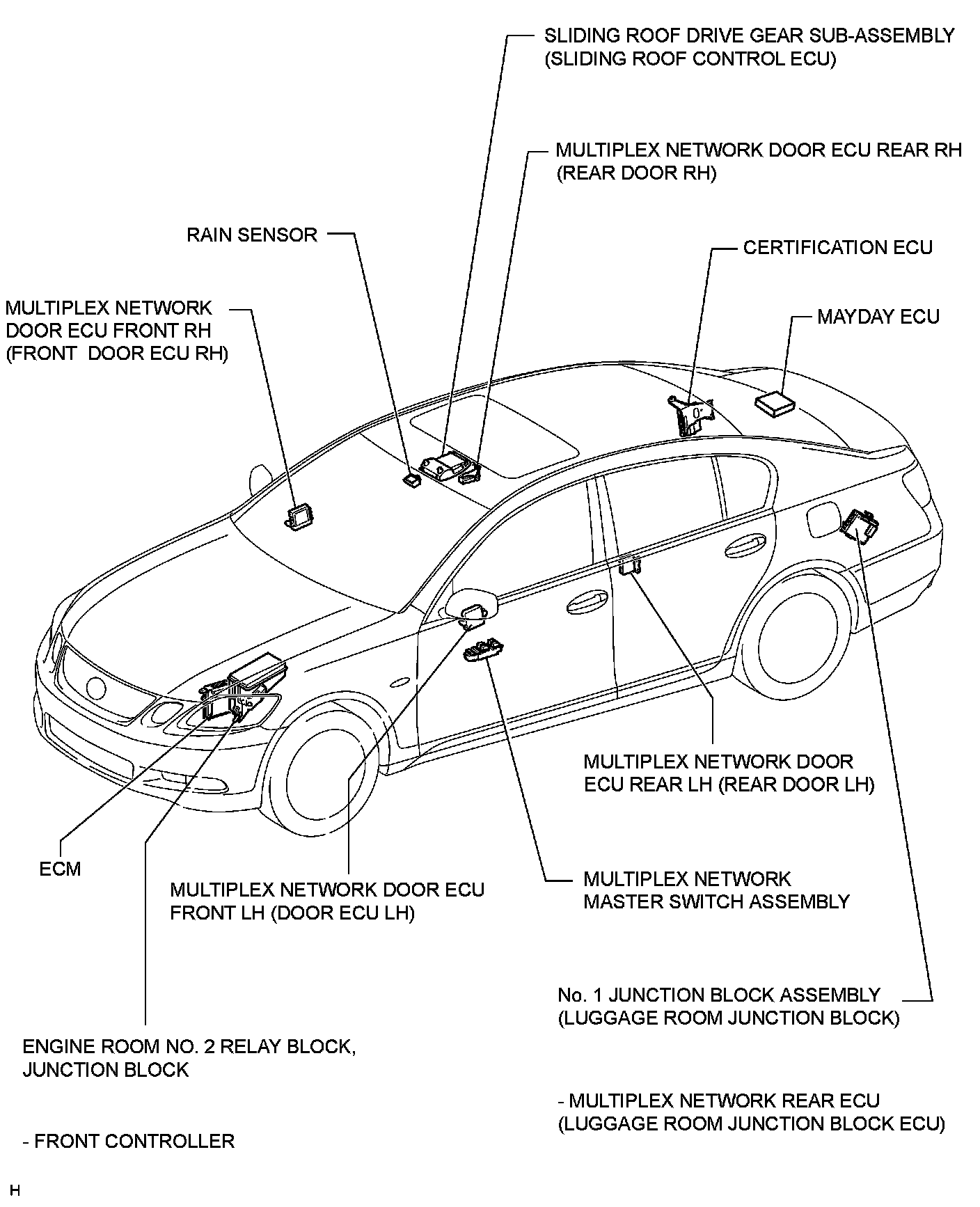 SLIDING ROOF DRIVE GEAR SUB-ASSEMBLY (SLIDING ROOF CONTROL ECU)

MULTIPLEX NETWORK DOOR ECU REAR RH (REAR DOOR RH)

RAIN SENSOR

CERTIFICATION ECU

MULTIPLEX NETWORK DOOR ECU FRONT RH (FRONT DOOR ECU RH)

MAYDAY ECU

MULTIPLEX NETWORK DOOR ECU REAR LH (REAR DOOR LH)

ECM

MULTIPLEX NETWORK DOOR ECU FRONT LH (DOOR ECU LH)

MULTIPLEX NETWORK MASTER SWITCH ASSEMBLY

No. 1 JUNCTION BLOCK ASSEMBLY (LUGGAGE ROOM JUNCTION BLOCK)

ENGINE ROOM NO. 2 RELAY BLOCK, JUNCTION BLOCK

- MULTIPLEX NETWORK REAR ECU (LUGGAGE ROOM JUNCTION BLOCK ECU)

- FRONT CONTROLLER

H