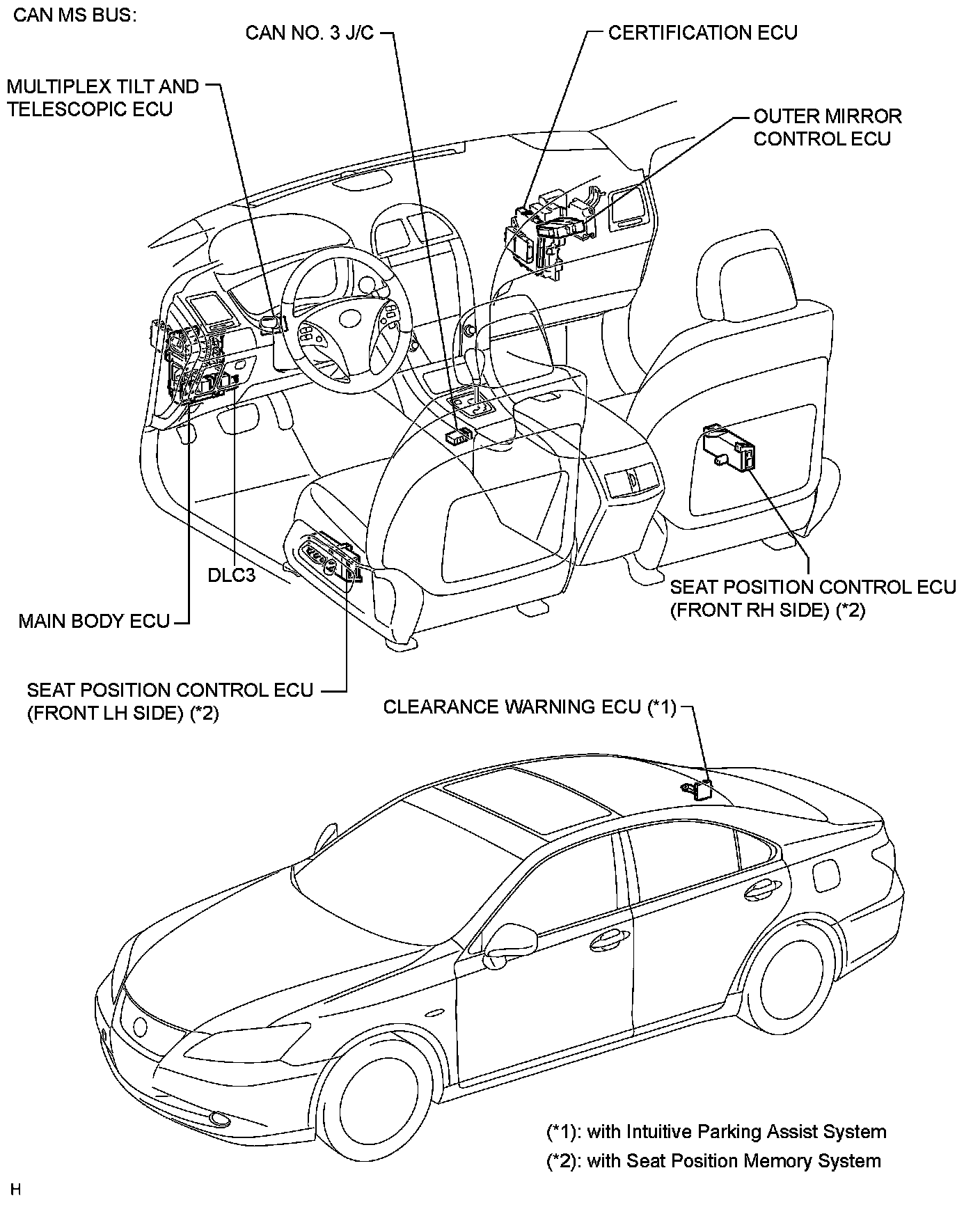 CAN MS BUS:

CAN NO. 3 J/C

CERTIFICATION ECU

MULTIPLEX TILT AND TELESCOPIC ECU

OUTER MIRROR CONTROL ECU

DLC3

MAIN BODY ECU

SEAT POSITION CONTROL ECU (FRONT RH SIDE) (*2)

SEAT POSITION CONTROL ECU (FRONT LH SIDE) (*2)

CLEARANCE WARNING ECU (*1)

(*1): with Intuitive Parking Assist System

(*2): with Seat Position Memory System

H