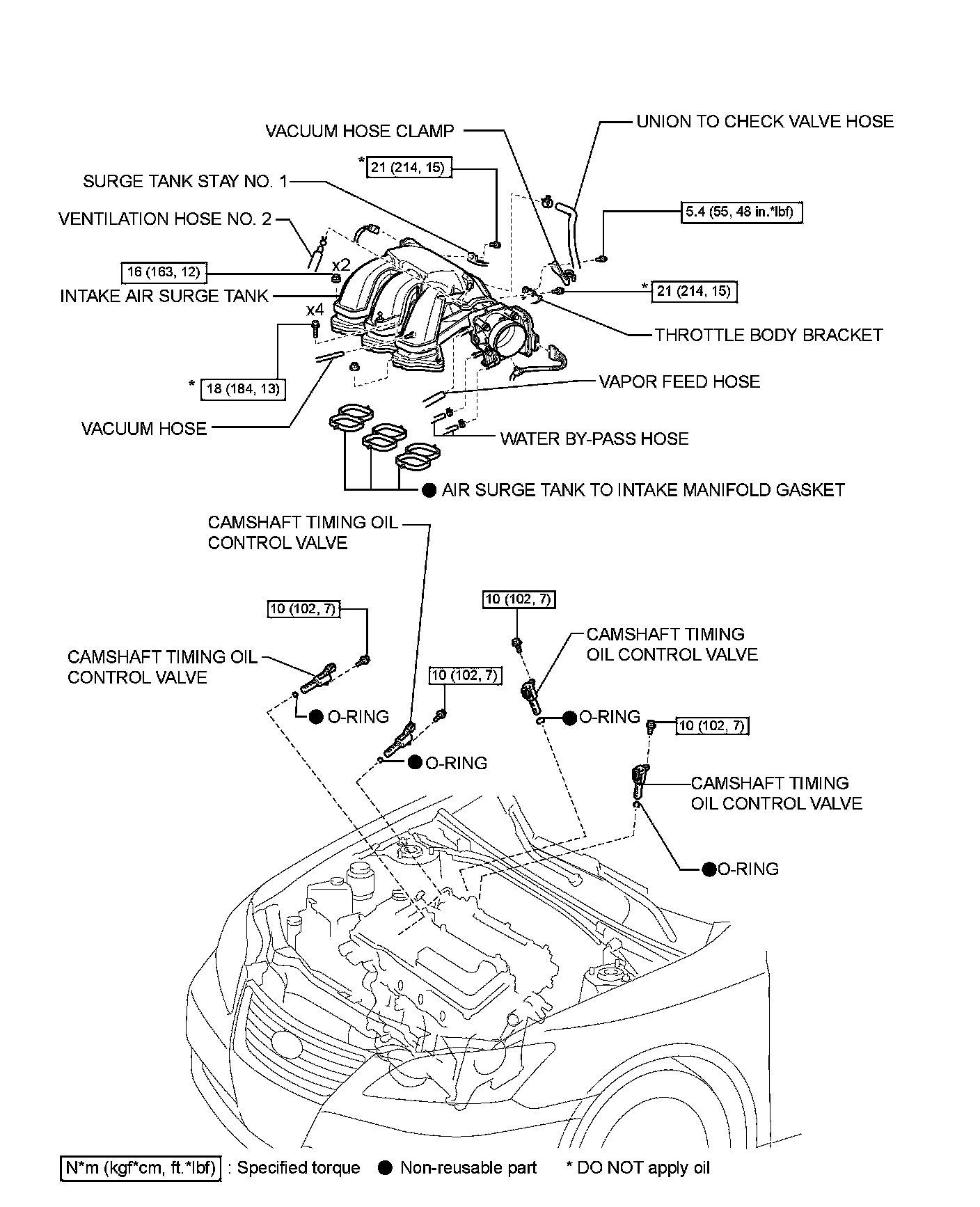 VACUUM HOSE CLAMP

UNION TO CHECK VALVE HOSE

* 21 (214, 15)

SURGE TANK STAY NO. 1

VENTILATION HOSE NO. 2

5.4 (55, 48 in.*lbf)

16 (163, 12)

x2

INTAKE AIR SURGE TANK

* 21 (214, 15)

x4

THROTTLE BODY BRACKET

* 18 (184, 13)

VAPOR FEED HOSE

VACUUM HOSE

WATER BY-PASS HOSE

● AIR SURGE TANK TO INTAKE MANIFOLD GASKET

CAMSHAFT TIMING OIL CONTROL VALVE

10 (102, 7)

10 (102, 7)

CAMSHAFT TIMING OIL CONTROL VALVE

CAMSHAFT TIMING OIL CONTROL VALVE

10 (102, 7)

● O-RING

● O-RING

10 (102, 7)

● O-RING

CAMSHAFT TIMING OIL CONTROL VALVE

● O-RING

N*m (kgf*cm, ft.*lbf) : Specified torque ● Non-reusable part * DO NOT apply oil