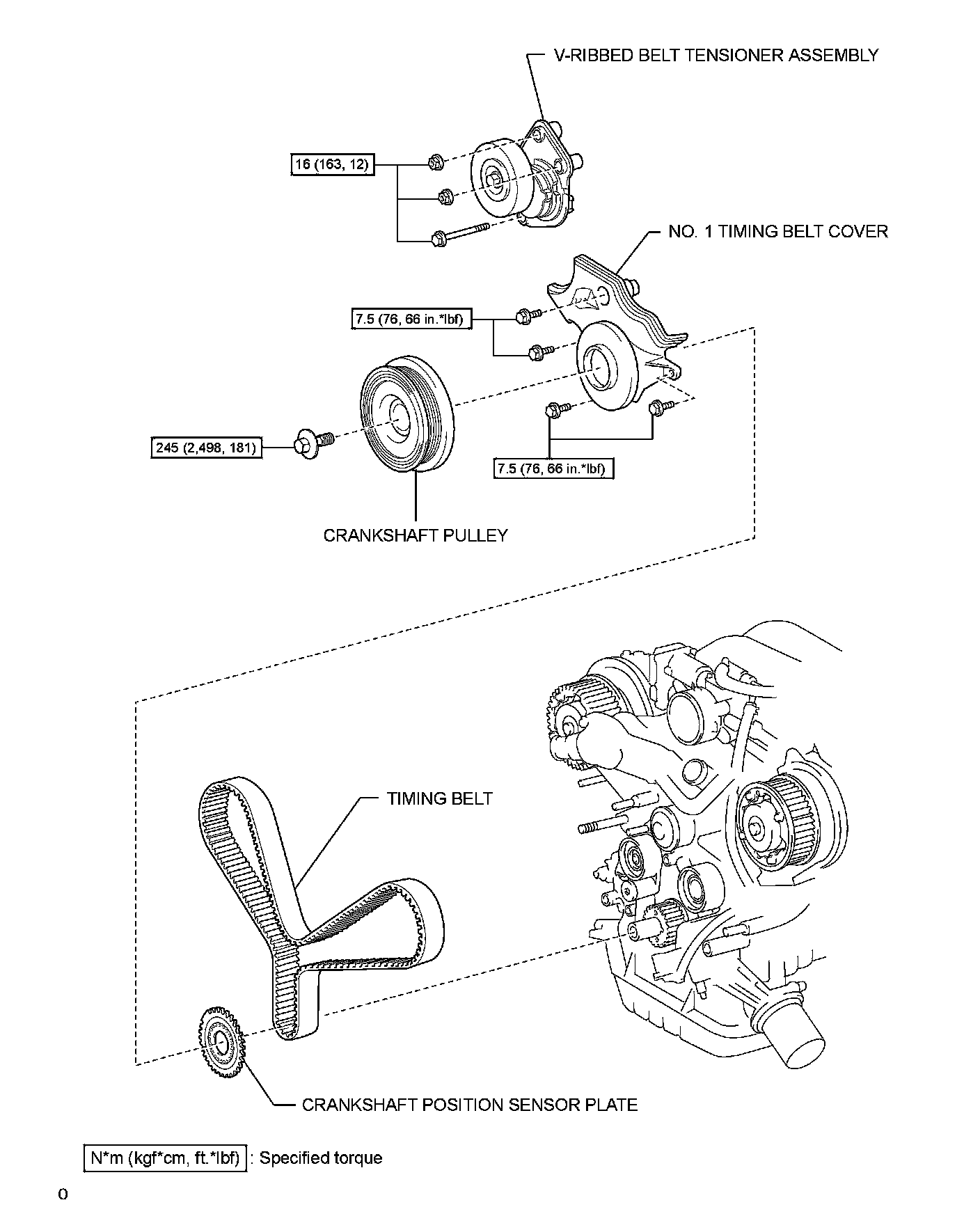 V-RIBBED BELT TENSIONER ASSEMBLY

16 (163, 12)

NO. 1 TIMING BELT COVER

7.5 (76, 66 in.*lbf)

245 (2,498, 181)

7.5 (76, 66 in.*lbf)

CRANKSHAFT PULLEY

TIMING BELT

CRANKSHAFT POSITION SENSOR PLATE

N*m (kgf*cm, ft.*lbf) : Specified torque

0