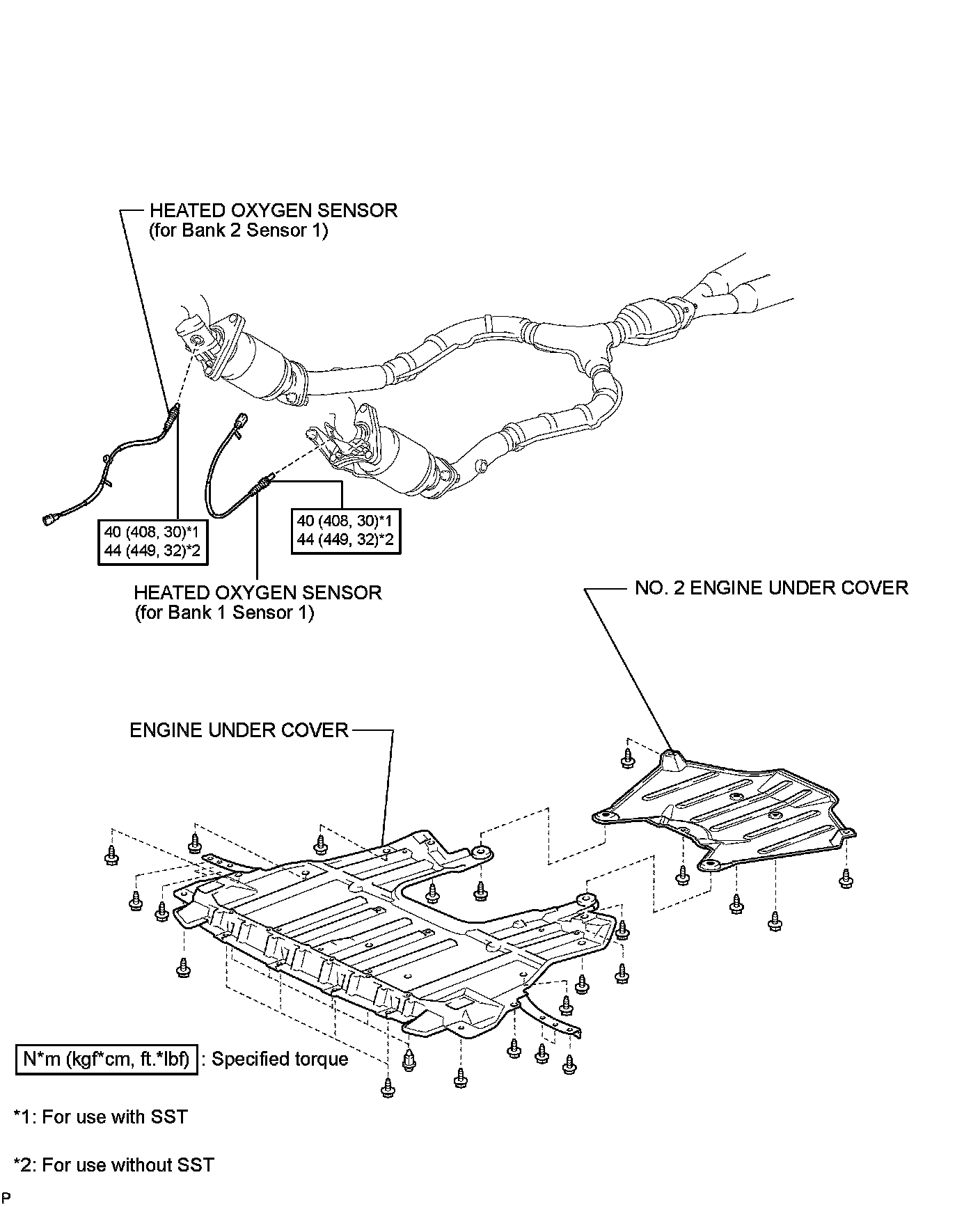 HEATED OXYGEN SENSOR
(for Bank 2 Sensor 1)

40 (408, 30)*1
44 (449, 32)*2

40 (408, 30)*1
44 (449, 32)*2

HEATED OXYGEN SENSOR
(for Bank 1 Sensor 1)

NO. 2 ENGINE UNDER COVER

ENGINE UNDER COVER

N*m (kgf*cm, ft.*lbf) : Specified torque

*1: For use with SST

*2: For use without SST

P