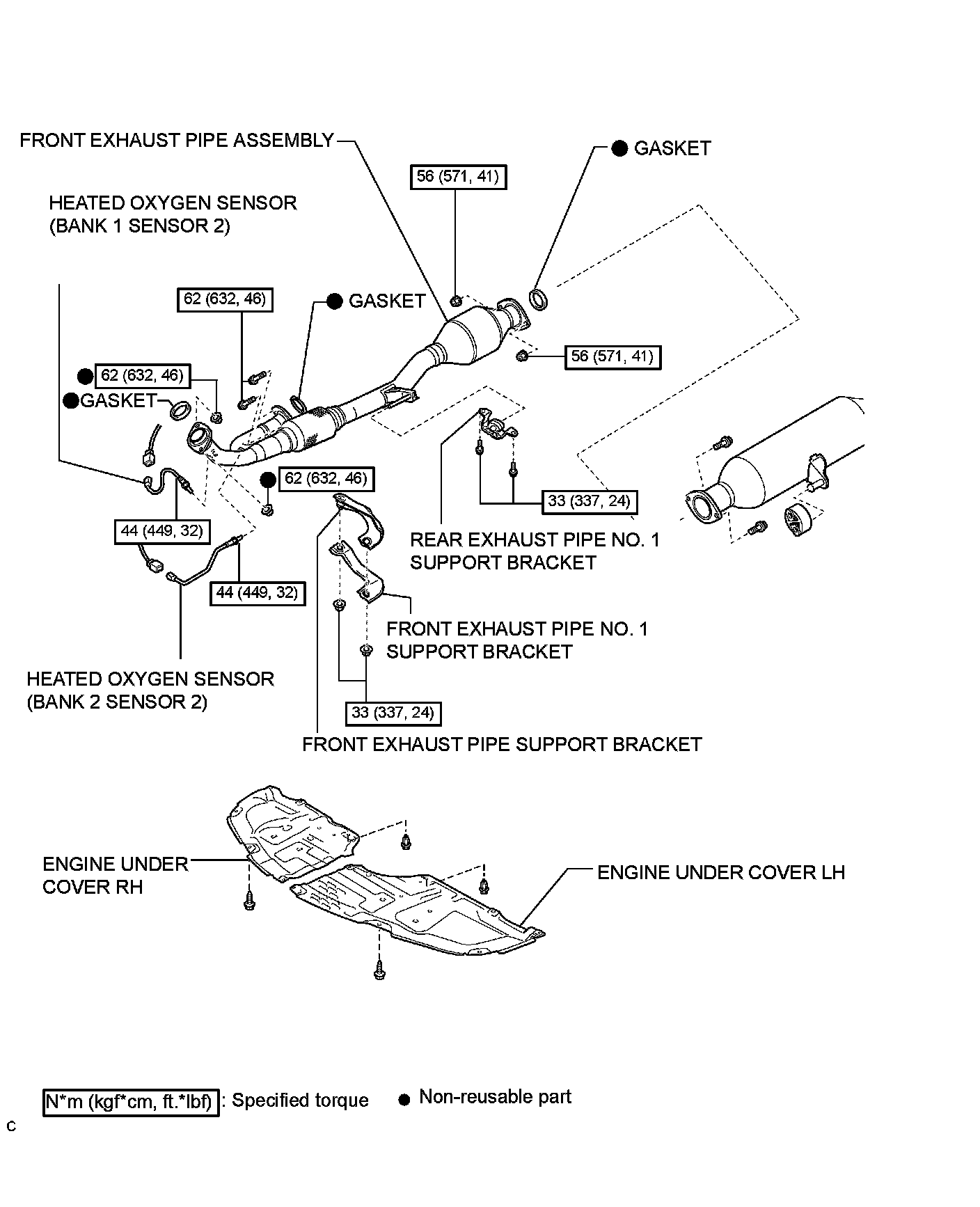 FRONT EXHAUST PIPE ASSEMBLY

● GASKET

56 (571, 41)

HEATED OXYGEN SENSOR
(BANK 1 SENSOR 2)

62 (632, 46)

● GASKET

56 (571, 41)

● 62 (632, 46)

● GASKET

● 62 (632, 46)

33 (337, 24)

44 (449, 32)

REAR EXHAUST PIPE NO. 1
SUPPORT BRACKET

44 (449, 32)

FRONT EXHAUST PIPE NO. 1
SUPPORT BRACKET

HEATED OXYGEN SENSOR
(BANK 2 SENSOR 2)

33 (337, 24)

FRONT EXHAUST PIPE SUPPORT BRACKET

ENGINE UNDER
COVER RH

ENGINE UNDER COVER LH

N*m (kgf*cm, ft.*lbf) : Specified torque ● Non-reusable part

C