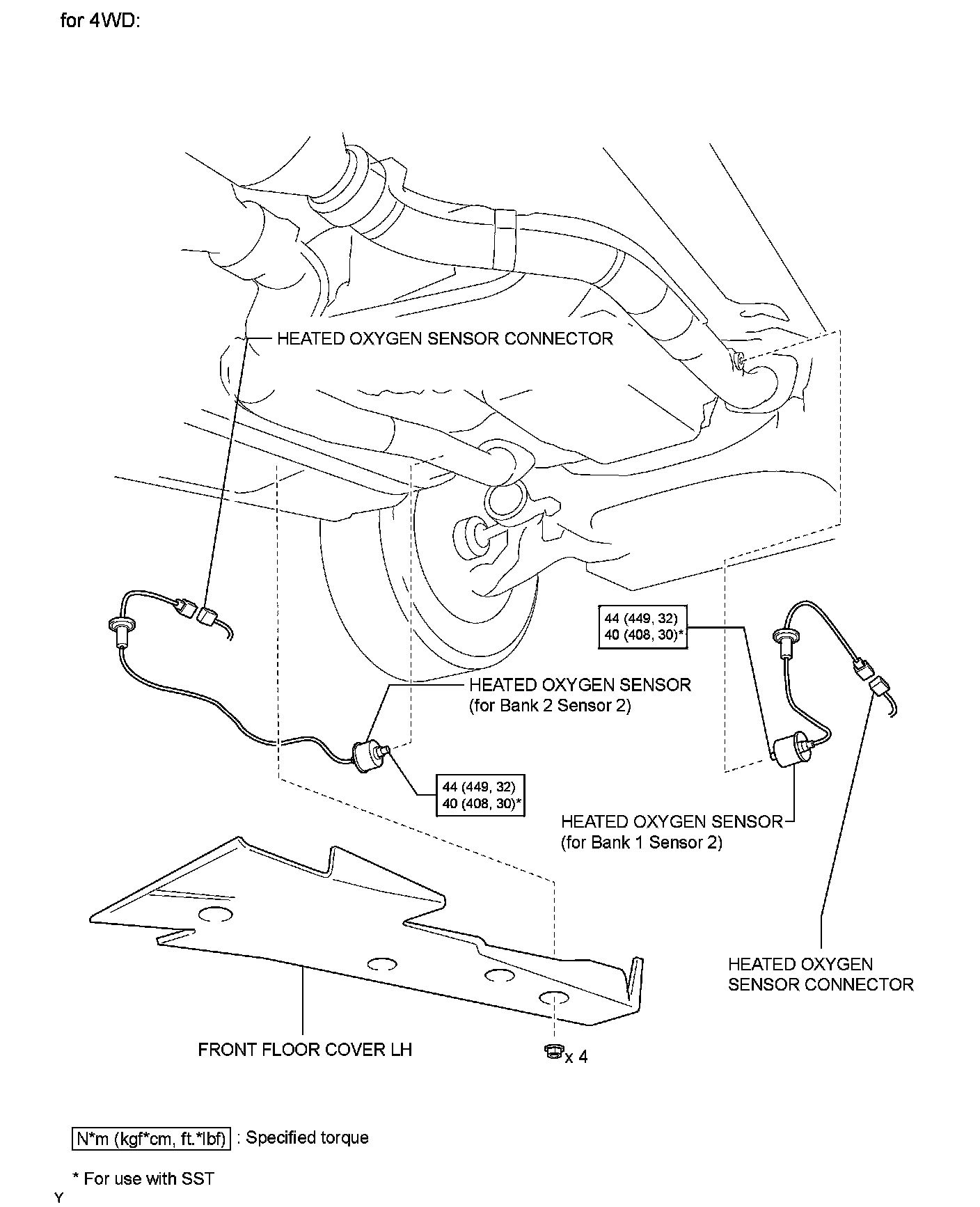 for 4WD:

HEATED OXYGEN SENSOR CONNECTOR

44 (449, 32)
40 (408, 30)*

HEATED OXYGEN SENSOR
(for Bank 2 Sensor 2)

44 (449, 32)
40 (408, 30)*

HEATED OXYGEN SENSOR
(for Bank 1 Sensor 2)

HEATED OXYGEN
SENSOR CONNECTOR

FRONT FLOOR COVER LH

x 4

N*m (kgf*cm, ft.*lbf) : Specified torque

* For use with SST

Y