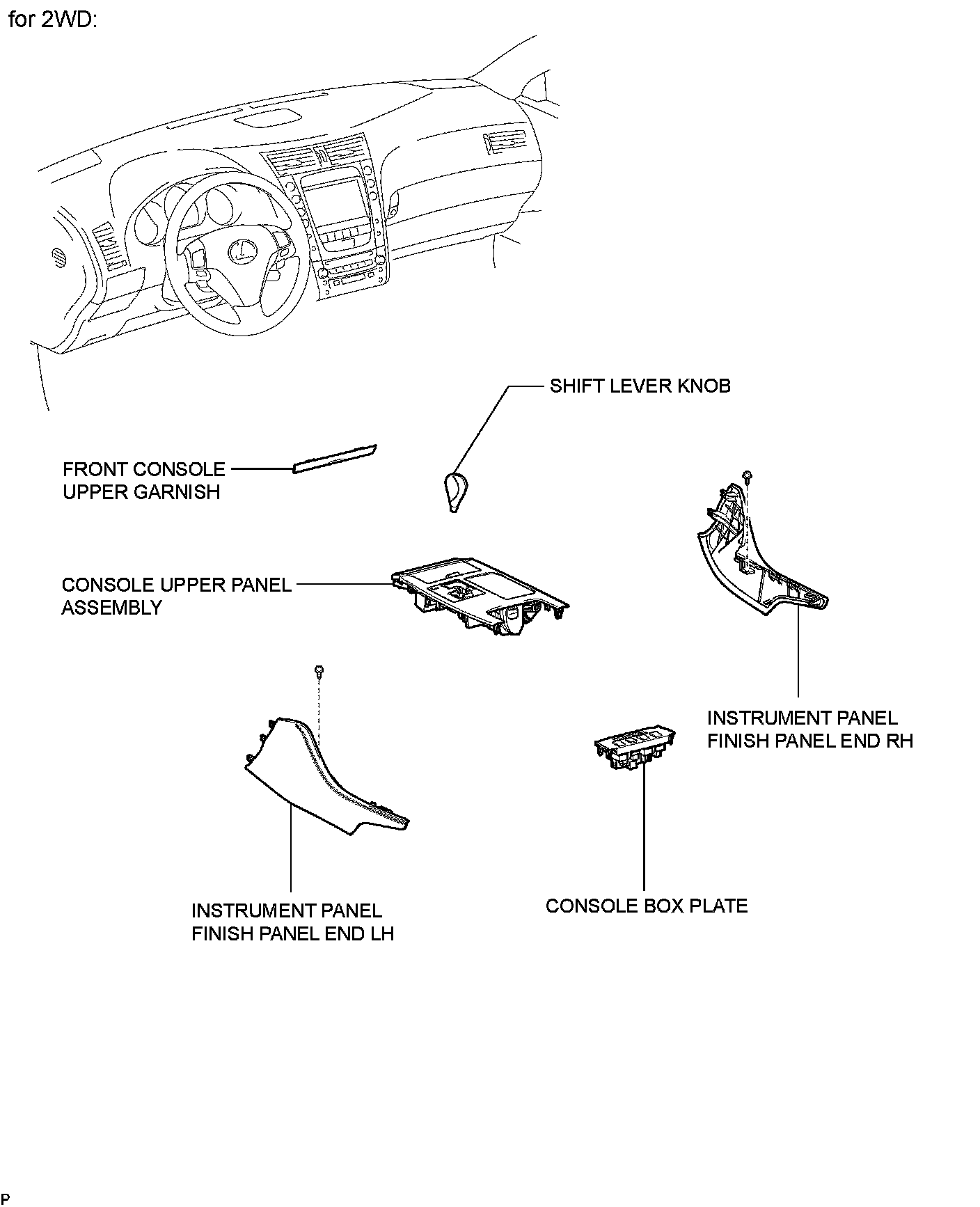 for 2WD:

SHIFT LEVER KNOB

FRONT CONSOLE UPPER GARNISH

CONSOLE UPPER PANEL ASSEMBLY

INSTRUMENT PANEL FINISH PANEL END RH

INSTRUMENT PANEL FINISH PANEL END LH

CONSOLE BOX PLATE

P