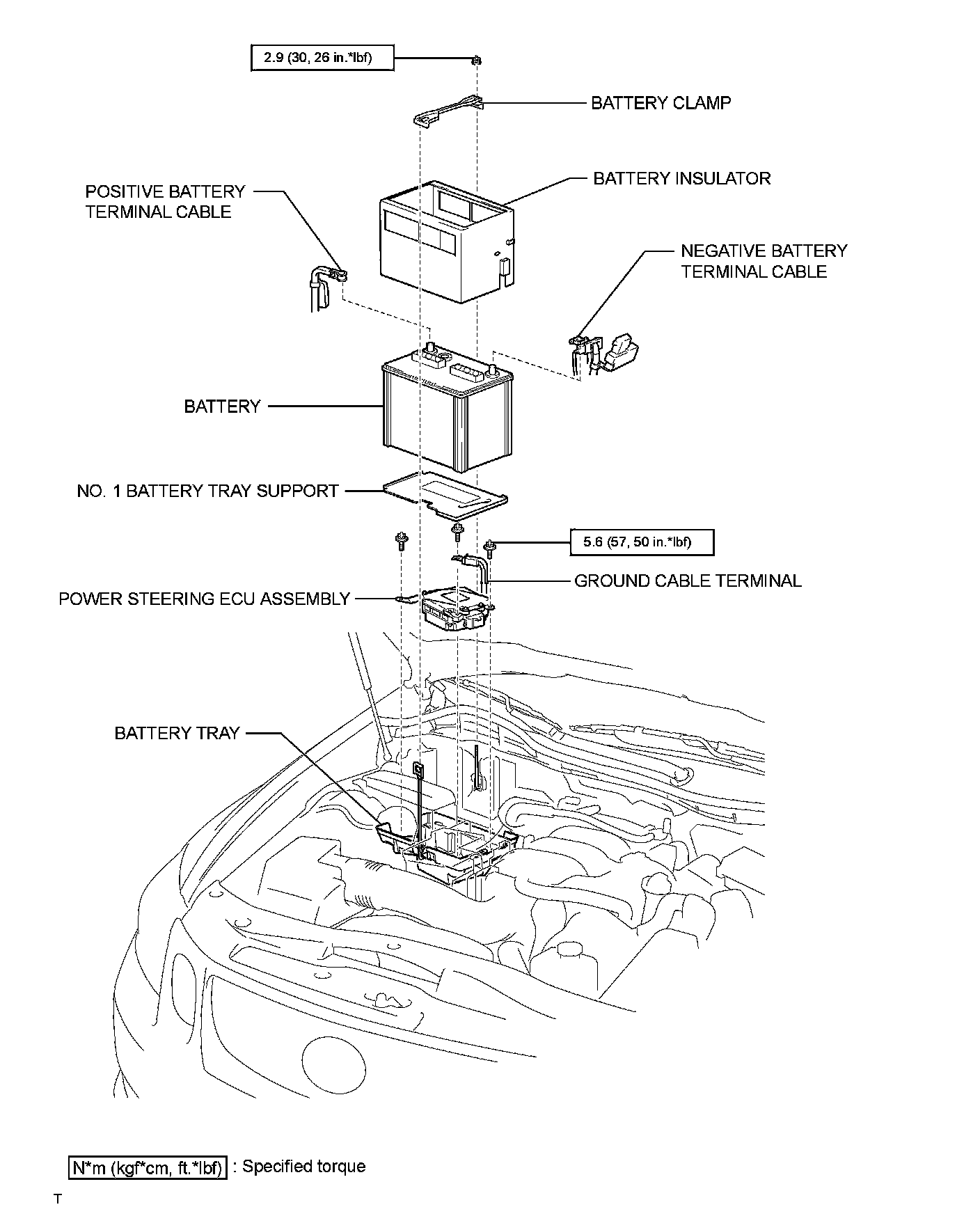 2.9 (30, 26 in.*lbf)

BATTERY CLAMP

BATTERY INSULATOR

POSITIVE BATTERY TERMINAL CABLE

NEGATIVE BATTERY TERMINAL CABLE

BATTERY

NO. 1 BATTERY TRAY SUPPORT

5.6 (57, 50 in.*lbf)

GROUND CABLE TERMINAL

POWER STEERING ECU ASSEMBLY

BATTERY TRAY

N*m (kgf*cm, ft.*lbf) : Specified torque

T