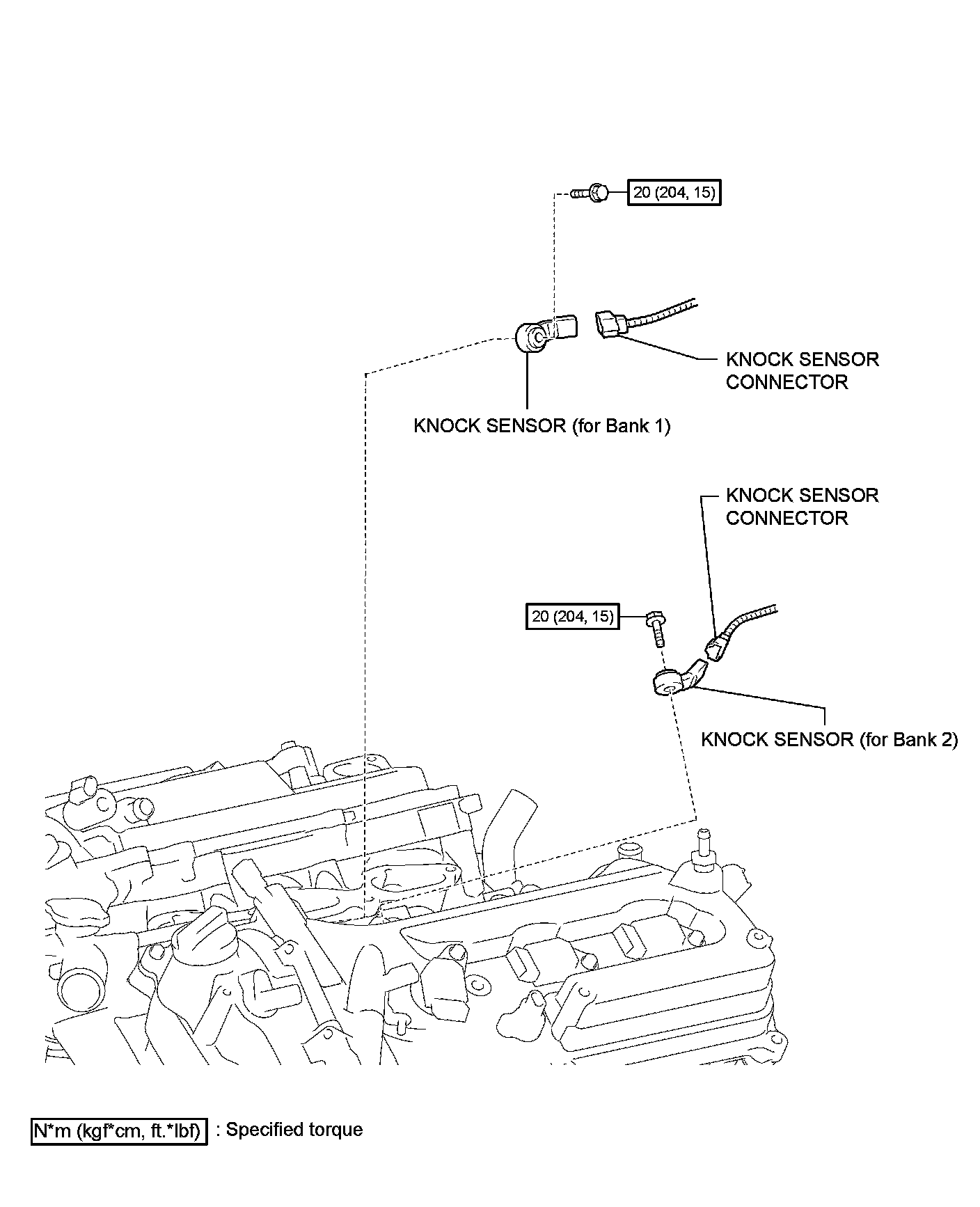 20 (204, 15)

KNOCK SENSOR CONNECTOR

KNOCK SENSOR (for Bank 1)

KNOCK SENSOR CONNECTOR

20 (204, 15)

KNOCK SENSOR (for Bank 2)

N*m (kgf*cm, ft.*lbf) : Specified torque