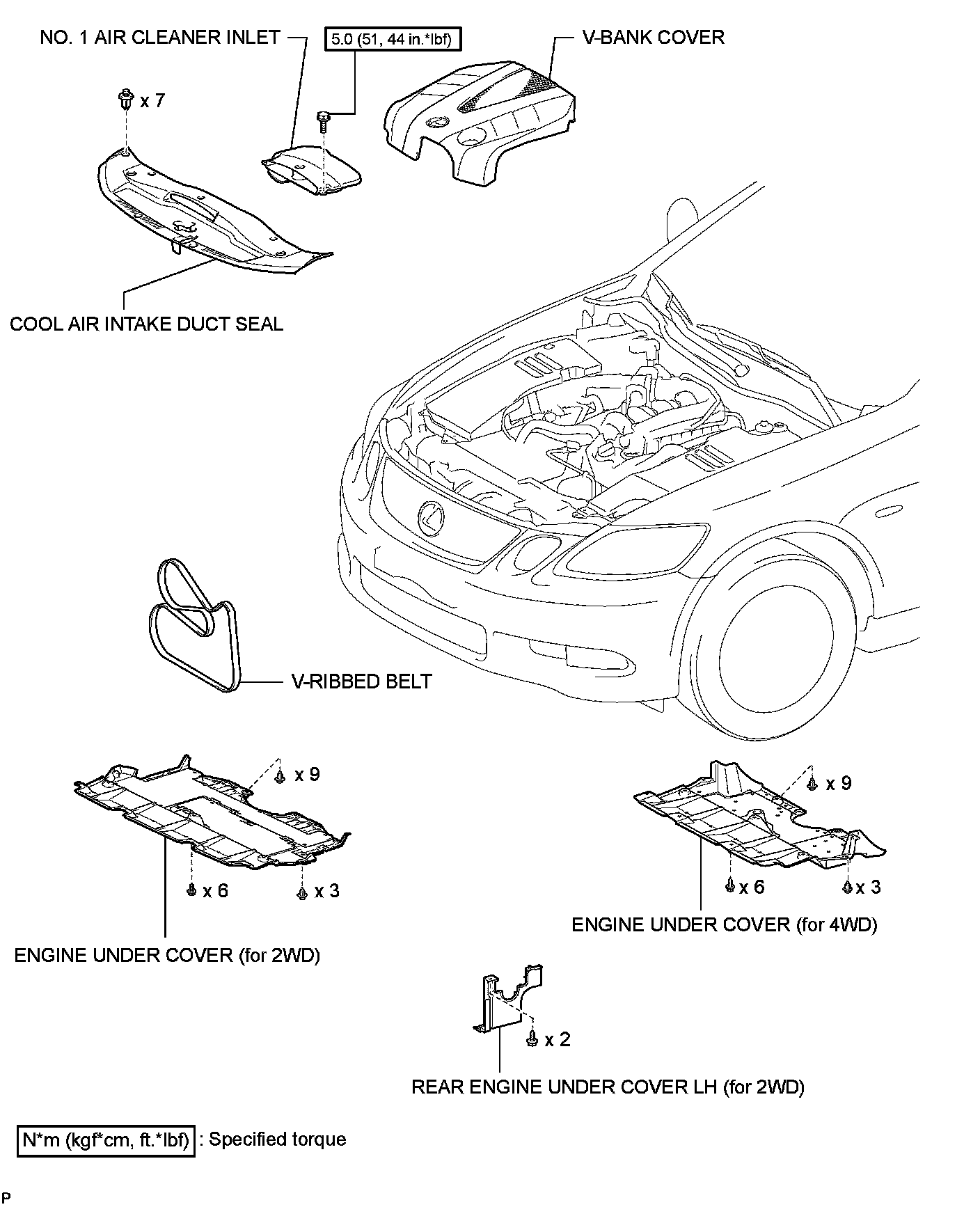 NO. 1 AIR CLEANER INLET

5.0 (51, 44 in.*lbf)

V-BANK COVER

x 7

COOL AIR INTAKE DUCT SEAL

V-RIBBED BELT

x 9

x 6

x 3

ENGINE UNDER COVER (for 2WD)

x 9

x 6

x 3

ENGINE UNDER COVER (for 4WD)

x 2

REAR ENGINE UNDER COVER LH (for 2WD)

N*m (kgf*cm, ft.*lbf) : Specified torque

P