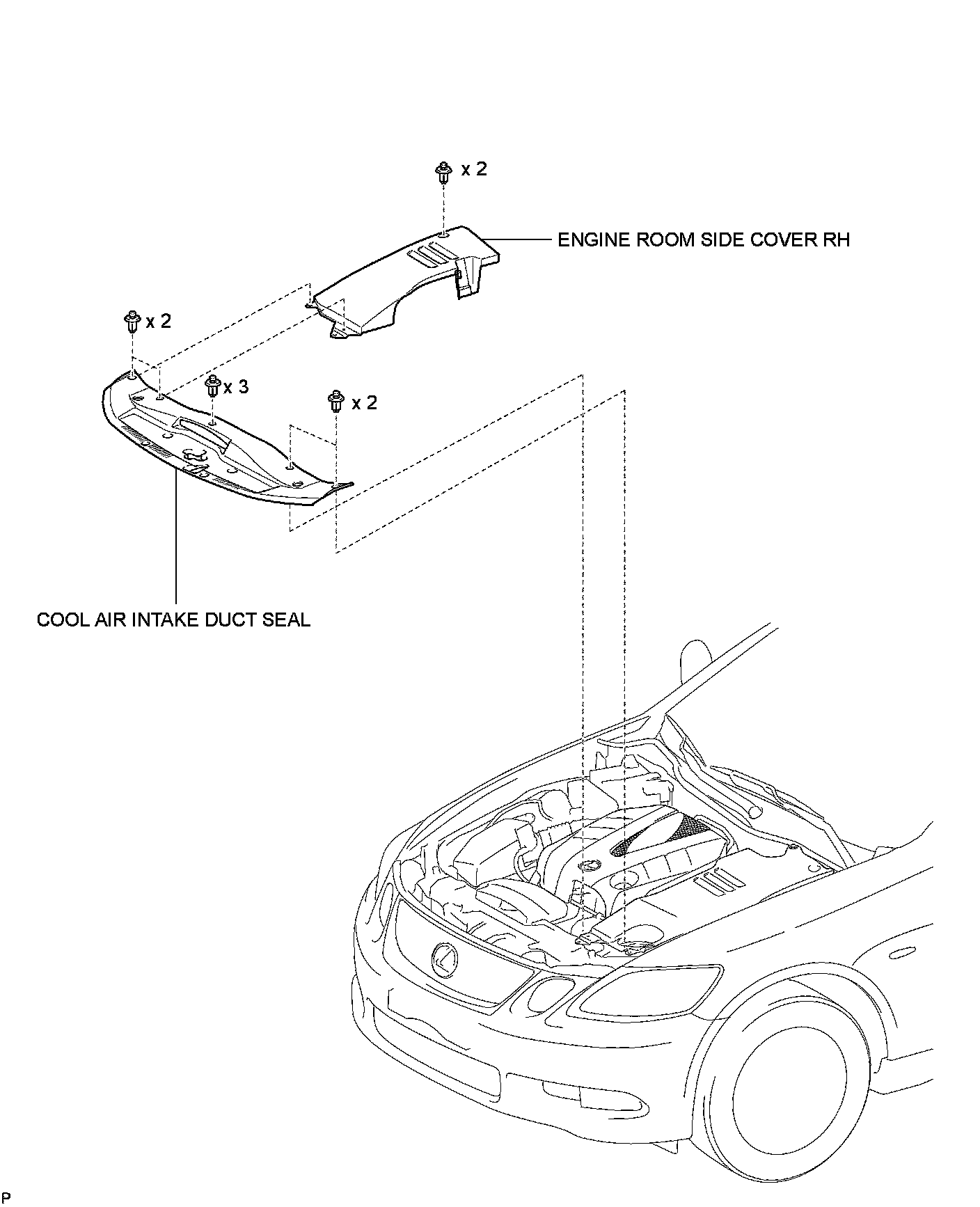 x 2

ENGINE ROOM SIDE COVER RH

x 2

x 3

x 2

COOL AIR INTAKE DUCT SEAL

P