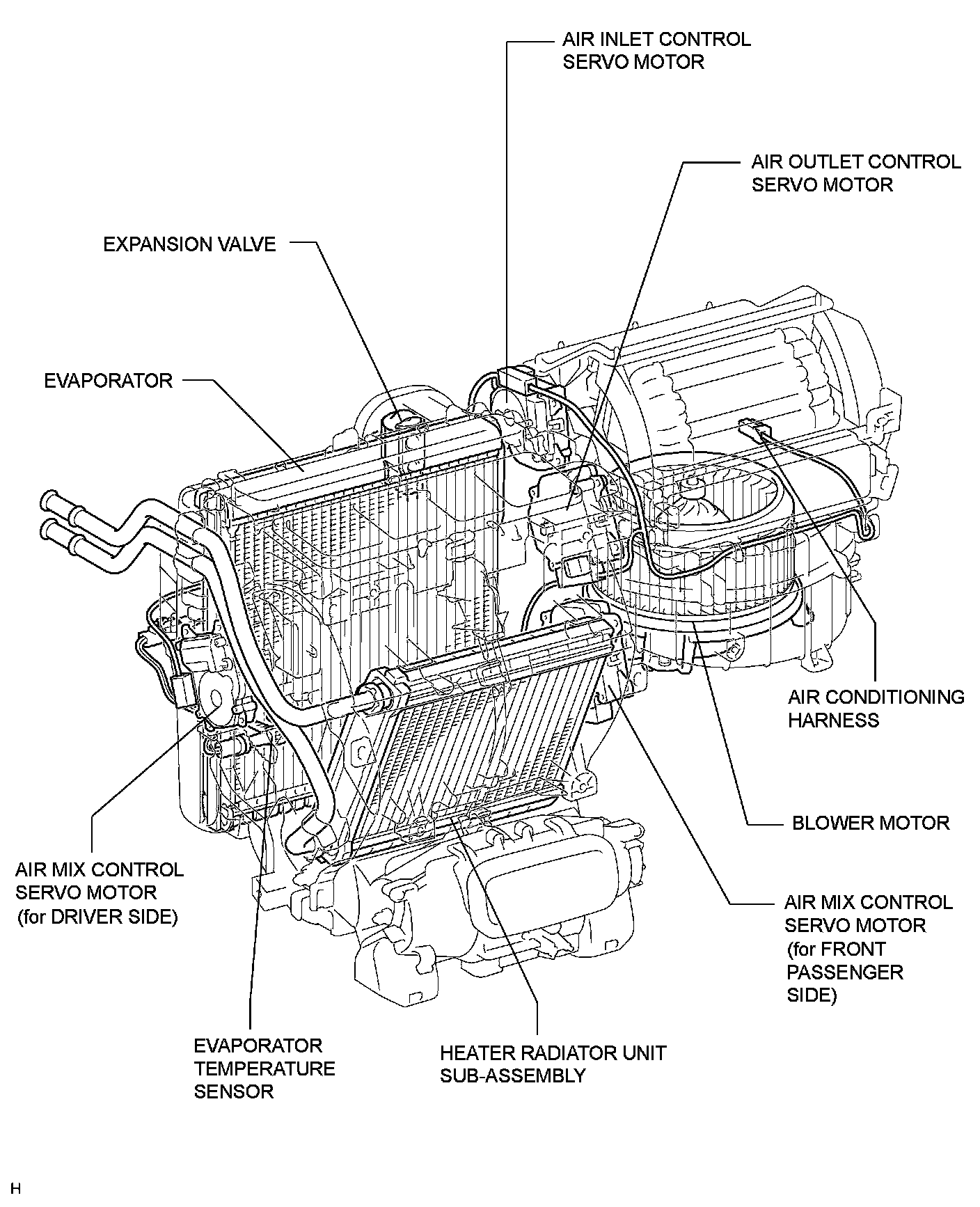 AIR INLET CONTROL SERVO MOTOR

AIR OUTLET CONTROL SERVO MOTOR

EXPANSION VALVE

EVAPORATOR

AIR CONDITIONING HARNESS

BLOWER MOTOR

AIR MIX CONTROL SERVO MOTOR (for DRIVER SIDE)

AIR MIX CONTROL SERVO MOTOR (for FRONT PASSENGER SIDE)

EVAPORATOR TEMPERATURE SENSOR

HEATER RADIATOR UNIT SUB-ASSEMBLY

H