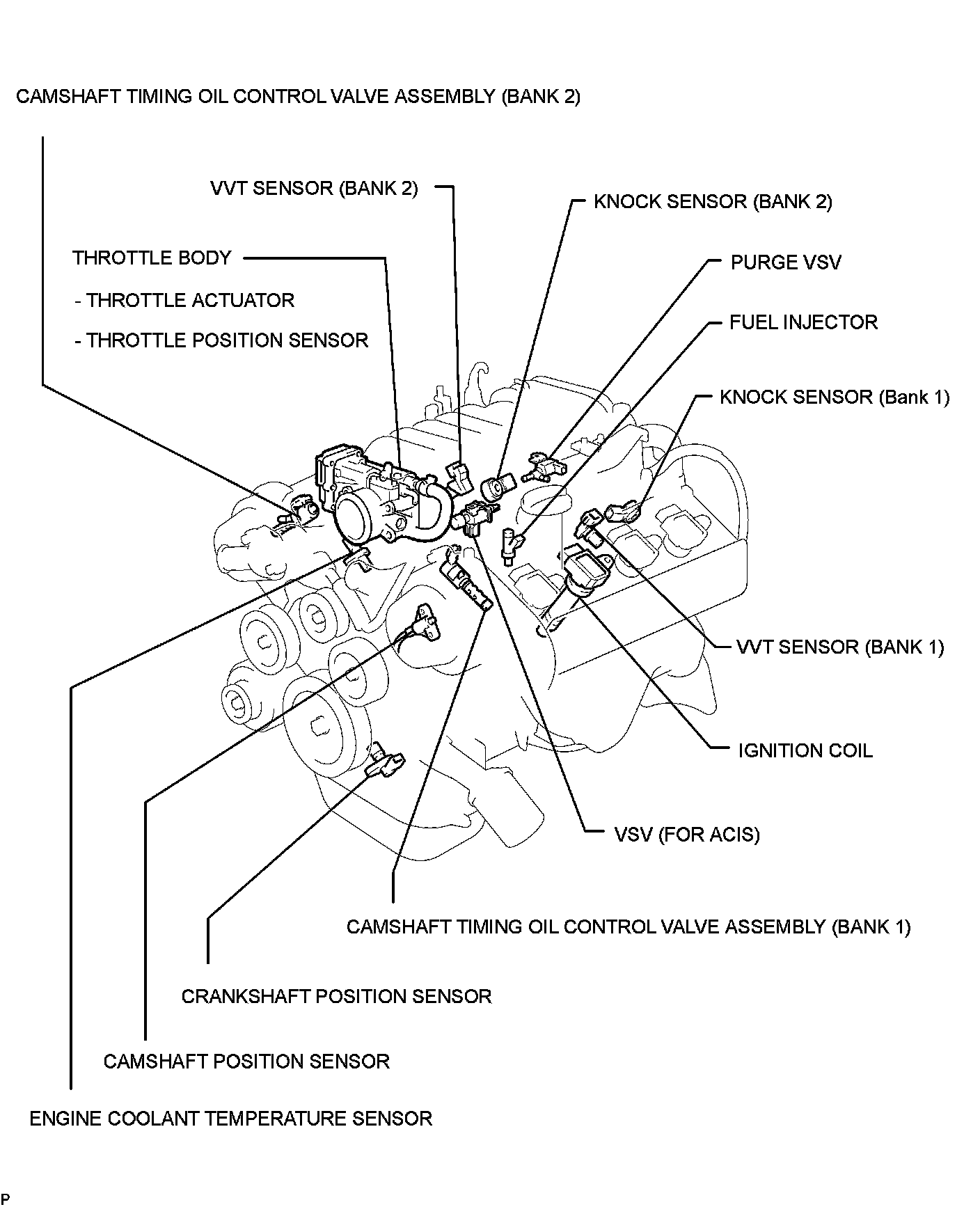 CAMSHAFT TIMING OIL CONTROL VALVE ASSEMBLY (BANK 2)

VVT SENSOR (BANK 2)

KNOCK SENSOR (BANK 2)

THROTTLE BODY

- THROTTLE ACTUATOR

- THROTTLE POSITION SENSOR

PURGE VSV

FUEL INJECTOR

KNOCK SENSOR (Bank 1)

VVT SENSOR (BANK 1)

IGNITION COIL

VSV (FOR ACIS)

CAMSHAFT TIMING OIL CONTROL VALVE ASSEMBLY (BANK 1)

CRANKSHAFT POSITION SENSOR

CAMSHAFT POSITION SENSOR

ENGINE COOLANT TEMPERATURE SENSOR

P