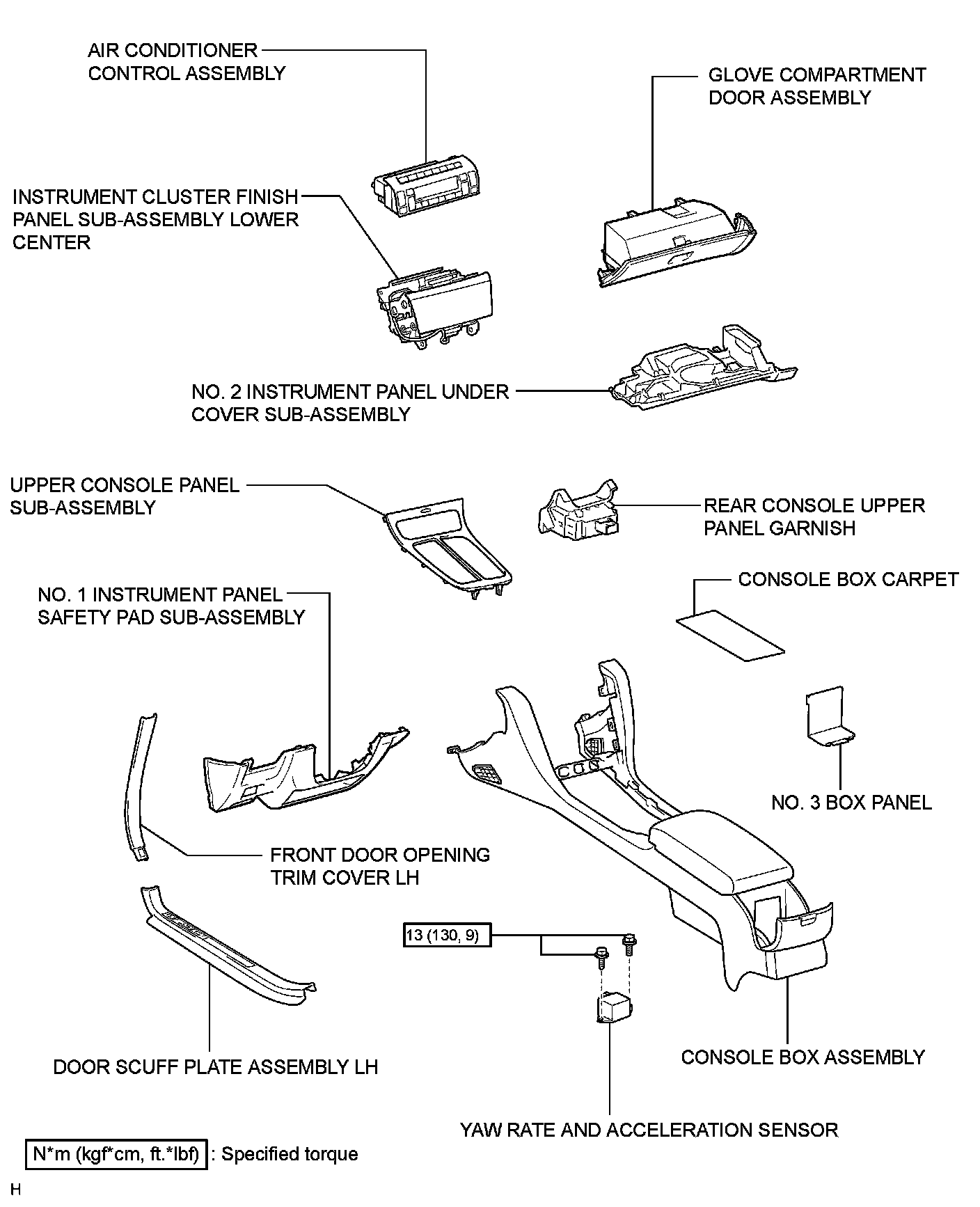 AIR CONDITIONER CONTROL ASSEMBLY

GLOVE COMPARTMENT DOOR ASSEMBLY

INSTRUMENT CLUSTER FINISH PANEL SUB-ASSEMBLY LOWER CENTER

NO. 2 INSTRUMENT PANEL UNDER COVER SUB-ASSEMBLY

UPPER CONSOLE PANEL SUB-ASSEMBLY

REAR CONSOLE UPPER PANEL GARNISH

CONSOLE BOX CARPET

NO. 1 INSTRUMENT PANEL SAFETY PAD SUB-ASSEMBLY

NO. 3 BOX PANEL

FRONT DOOR OPENING TRIM COVER LH

13 (130, 9)

DOOR SCUFF PLATE ASSEMBLY LH

CONSOLE BOX ASSEMBLY

YAW RATE AND ACCELERATION SENSOR

N*m (kgf*cm, ft.*lbf) : Specified torque

H