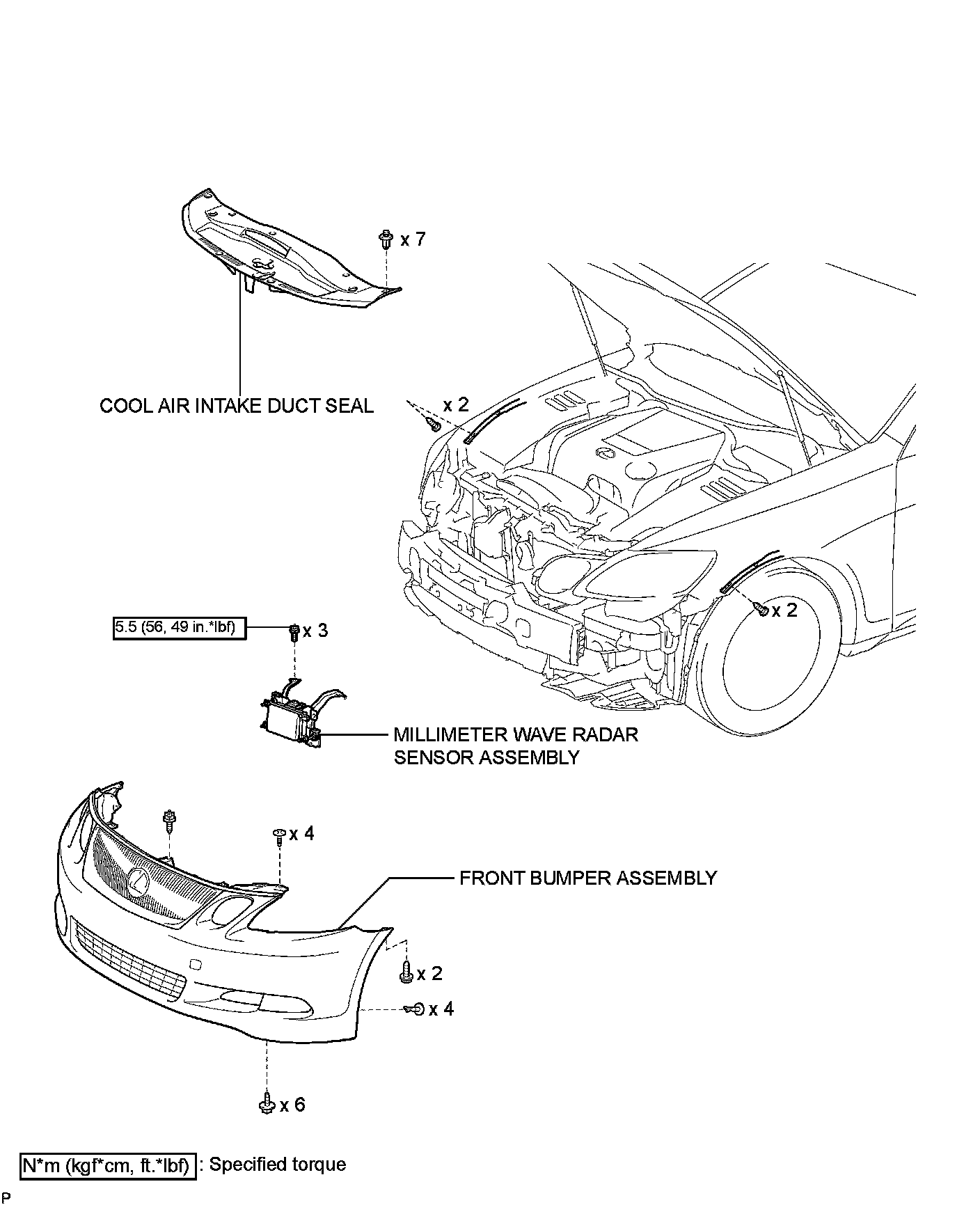 x 7

COOL AIR INTAKE DUCT SEAL

x 2

x 2

5.5 (56, 49 in.*lbf)

x 3

MILLIMETER WAVE RADAR SENSOR ASSEMBLY

x 4

FRONT BUMPER ASSEMBLY

x 2

x 4

x 6

N*m (kgf*cm, ft.*lbf) : Specified torque

P