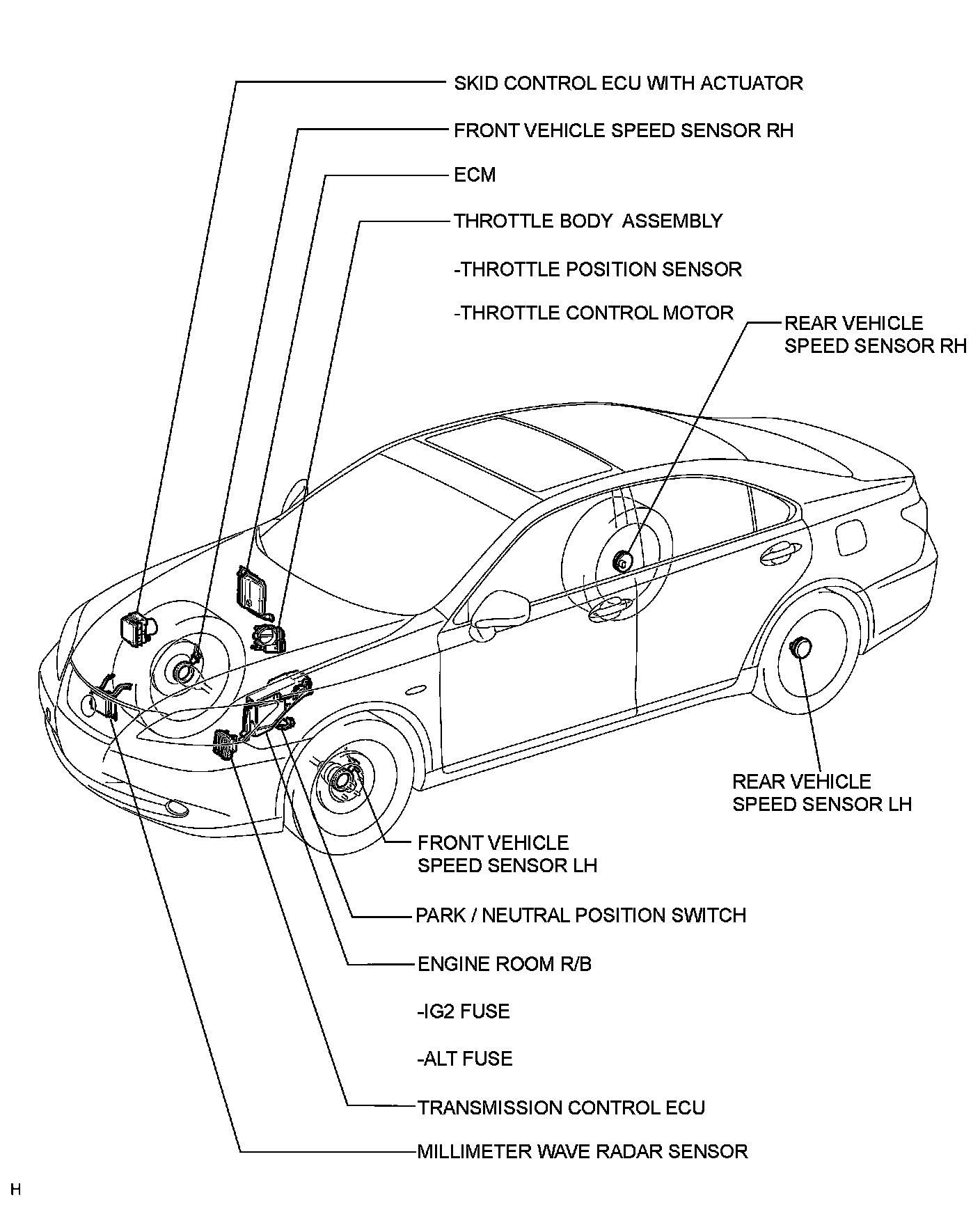 SKID CONTROL ECU WITH ACTUATOR

FRONT VEHICLE SPEED SENSOR RH

ECM

THROTTLE BODY ASSEMBLY

-THROTTLE POSITION SENSOR

-THROTTLE CONTROL MOTOR

REAR VEHICLE SPEED SENSOR RH

REAR VEHICLE SPEED SENSOR LH

FRONT VEHICLE SPEED SENSOR LH

PARK / NEUTRAL POSITION SWITCH

ENGINE ROOM R/B

-IG2 FUSE

-ALT FUSE

TRANSMISSION CONTROL ECU

MILLIMETER WAVE RADAR SENSOR

H