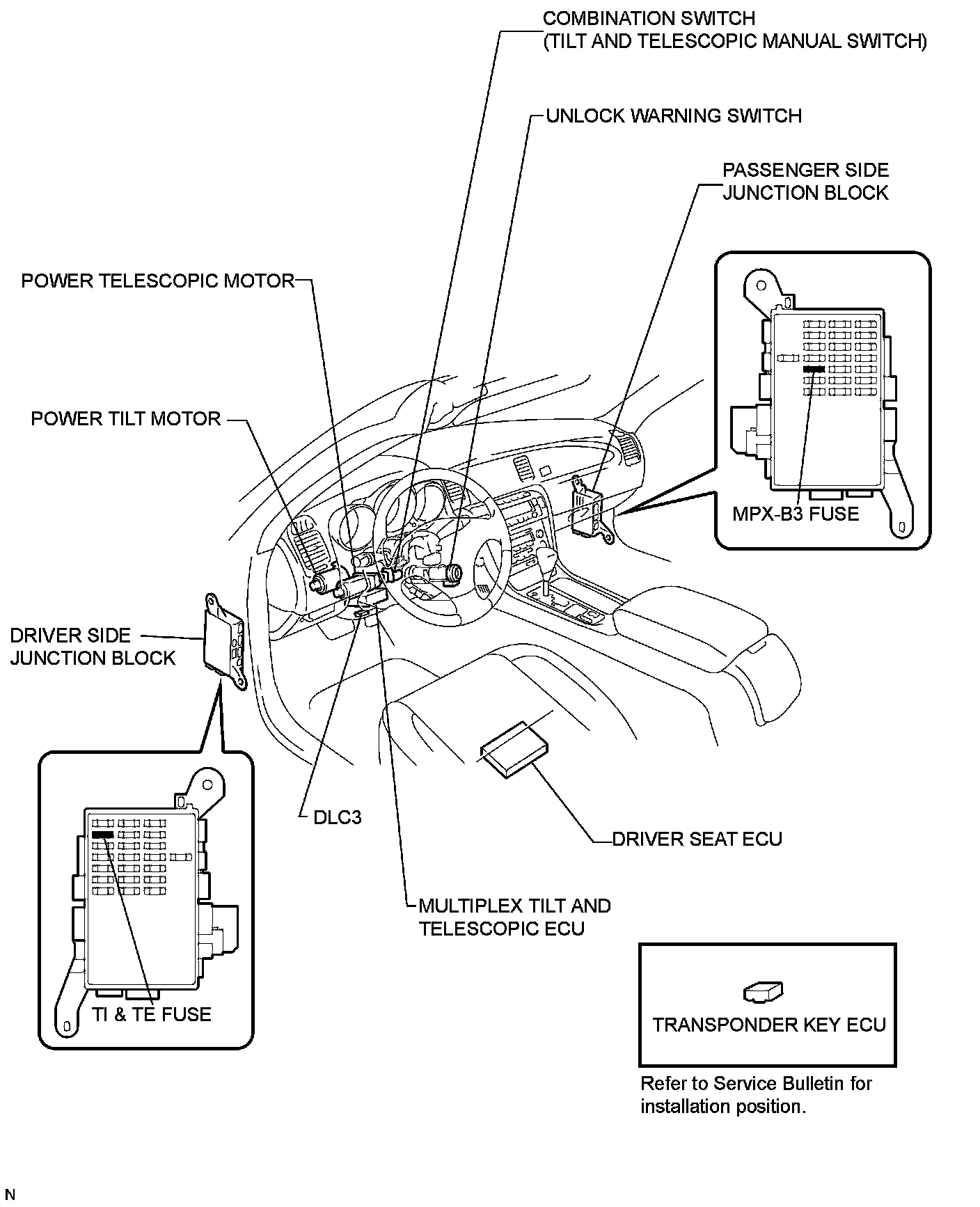 COMBINATION SWITCH
(TILT AND TELESCOPIC MANUAL SWITCH)

UNLOCK WARNING SWITCH

PASSENGER SIDE
JUNCTION BLOCK

POWER TELESCOPIC MOTOR

POWER TILT MOTOR

MPX-B3 FUSE

DRIVER SIDE
JUNCTION BLOCK

DLC3

DRIVER SEAT ECU

MULTIPLEX TILT AND
TELESCOPIC ECU

TI & TE FUSE

TRANSPONDER KEY ECU

Refer to Service Bulletin for installation position.

N