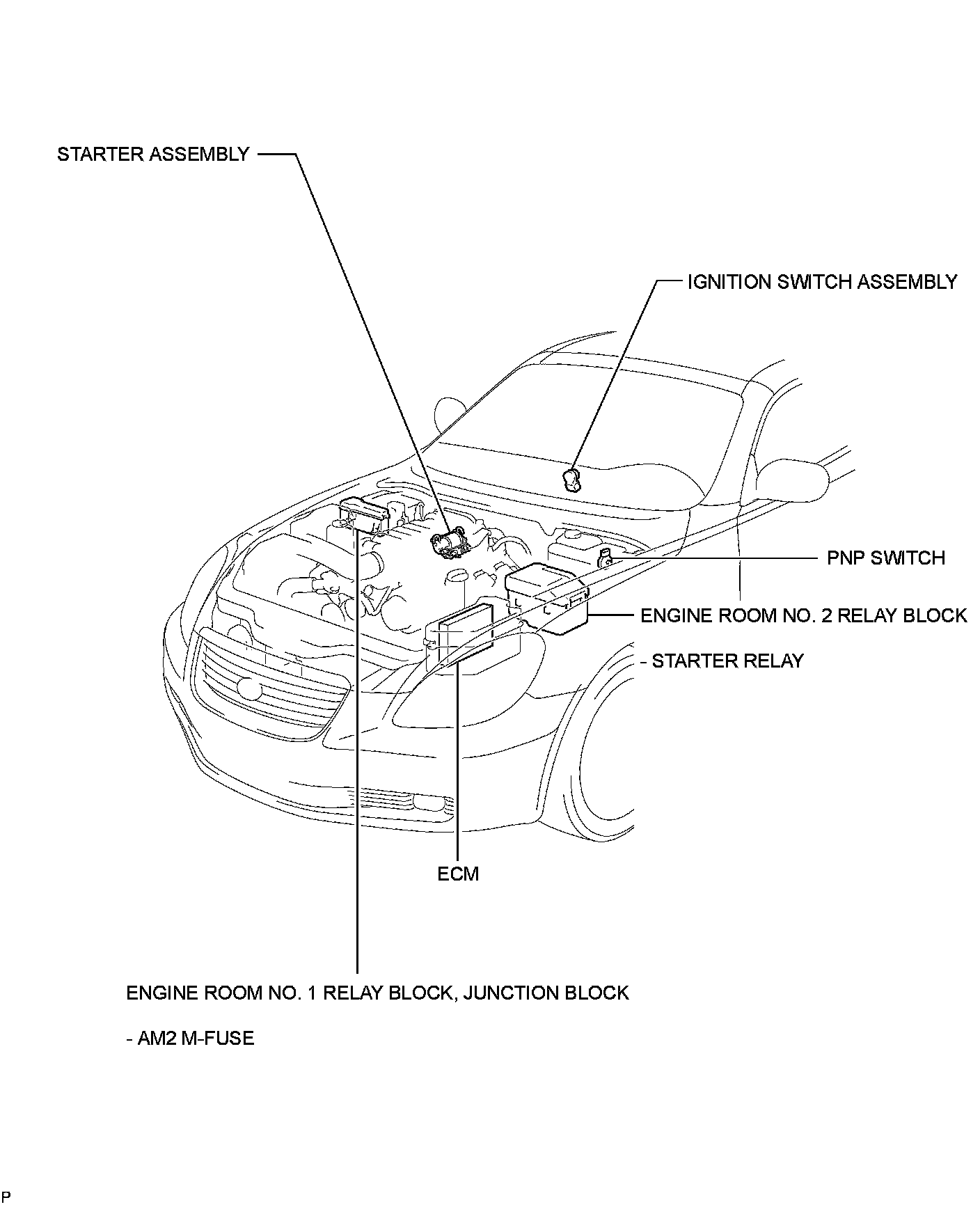 STARTER ASSEMBLY

IGNITION SWITCH ASSEMBLY

PNP SWITCH

ENGINE ROOM NO. 2 RELAY BLOCK

- STARTER RELAY

ECM

ENGINE ROOM NO. 1 RELAY BLOCK, JUNCTION BLOCK

- AM2 M-FUSE

P