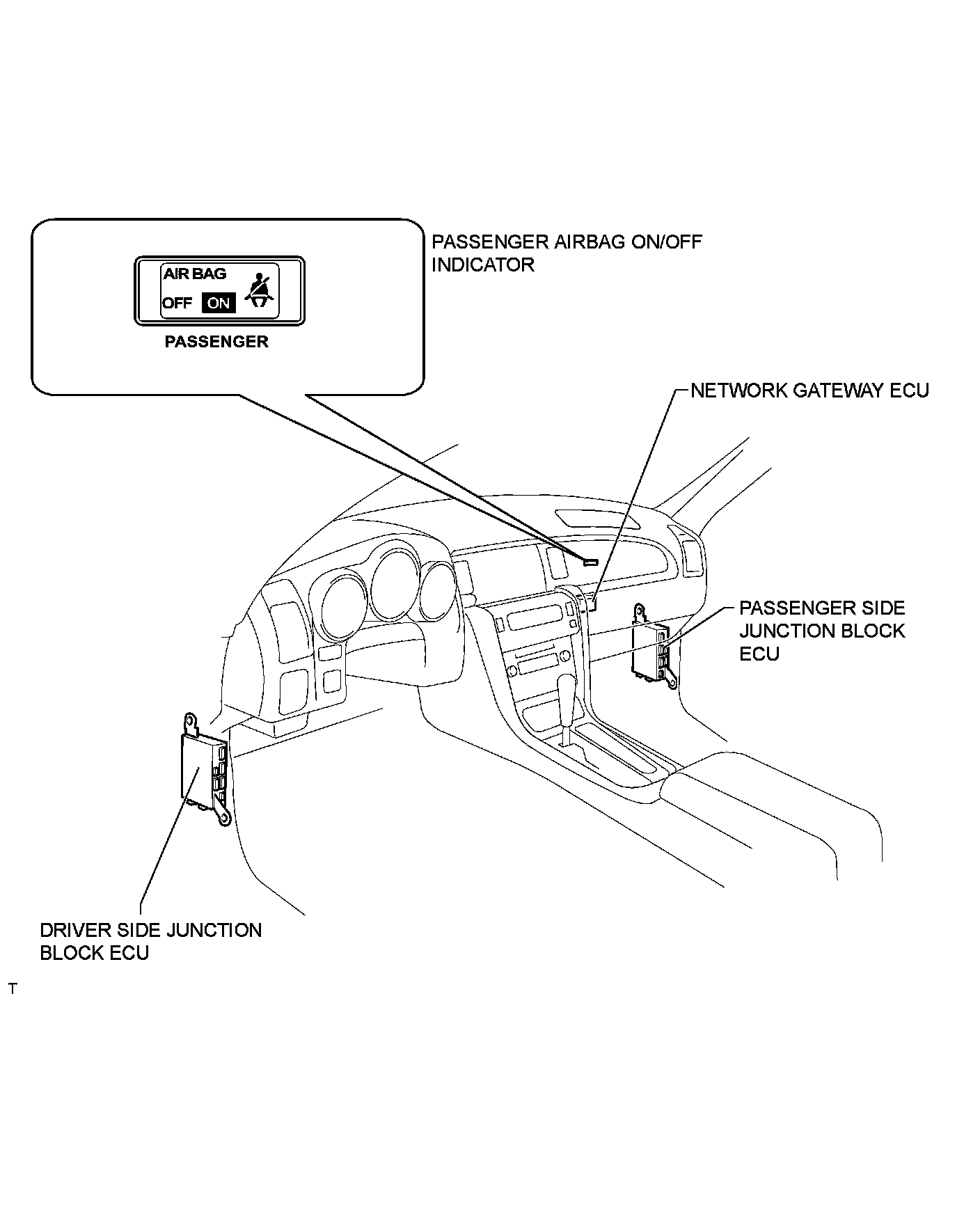 AIR BAG
OFF ON
PASSENGER

PASSENGER AIRBAG ON/OFF INDICATOR

NETWORK GATEWAY ECU

PASSENGER SIDE JUNCTION BLOCK ECU

DRIVER SIDE JUNCTION BLOCK ECU

T