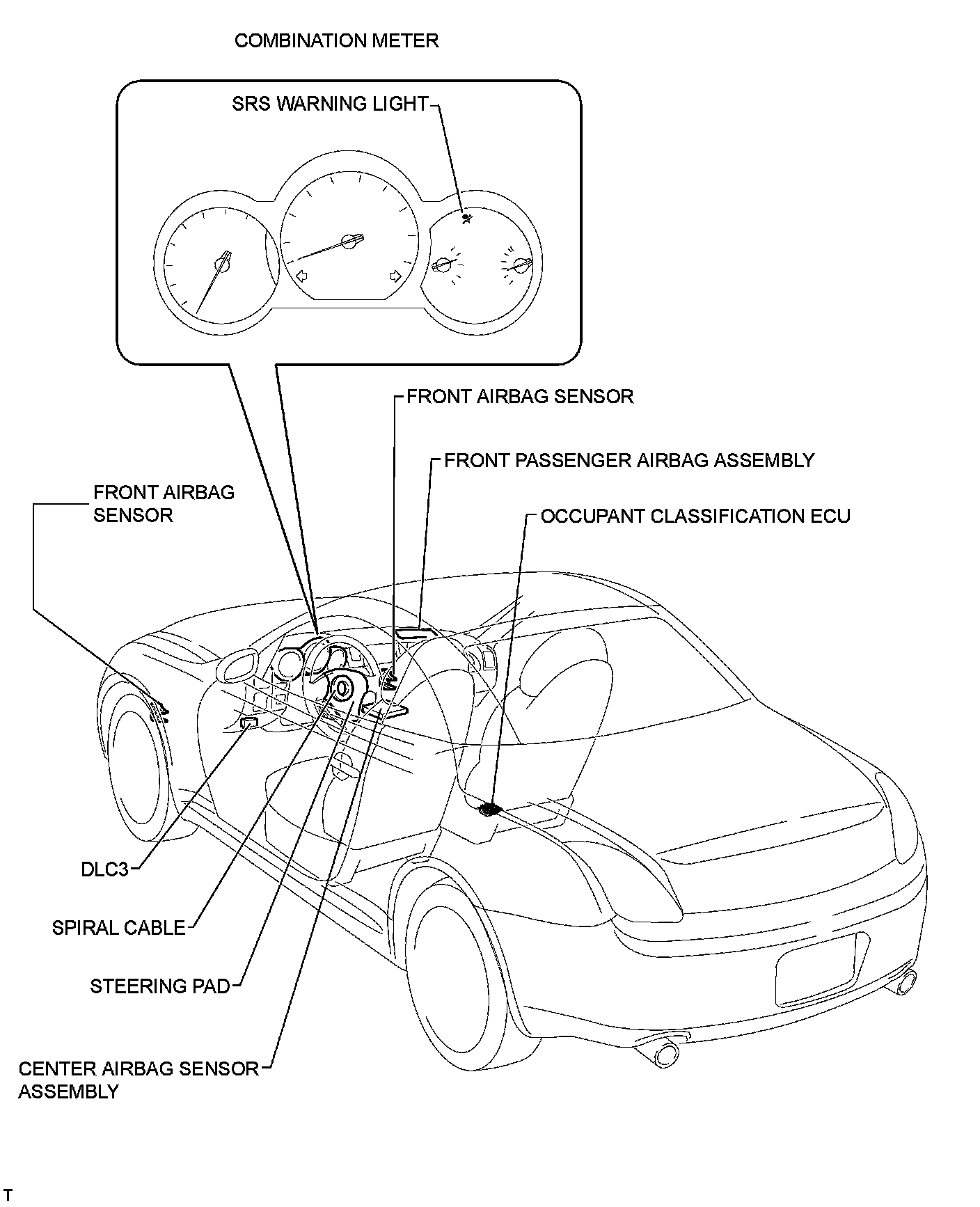 COMBINATION METER

SRS WARNING LIGHT

FRONT AIRBAG SENSOR

FRONT PASSENGER AIRBAG ASSEMBLY

FRONT AIRBAG SENSOR

OCCUPANT CLASSIFICATION ECU

DLC3

SPIRAL CABLE

STEERING PAD

CENTER AIRBAG SENSOR ASSEMBLY

T