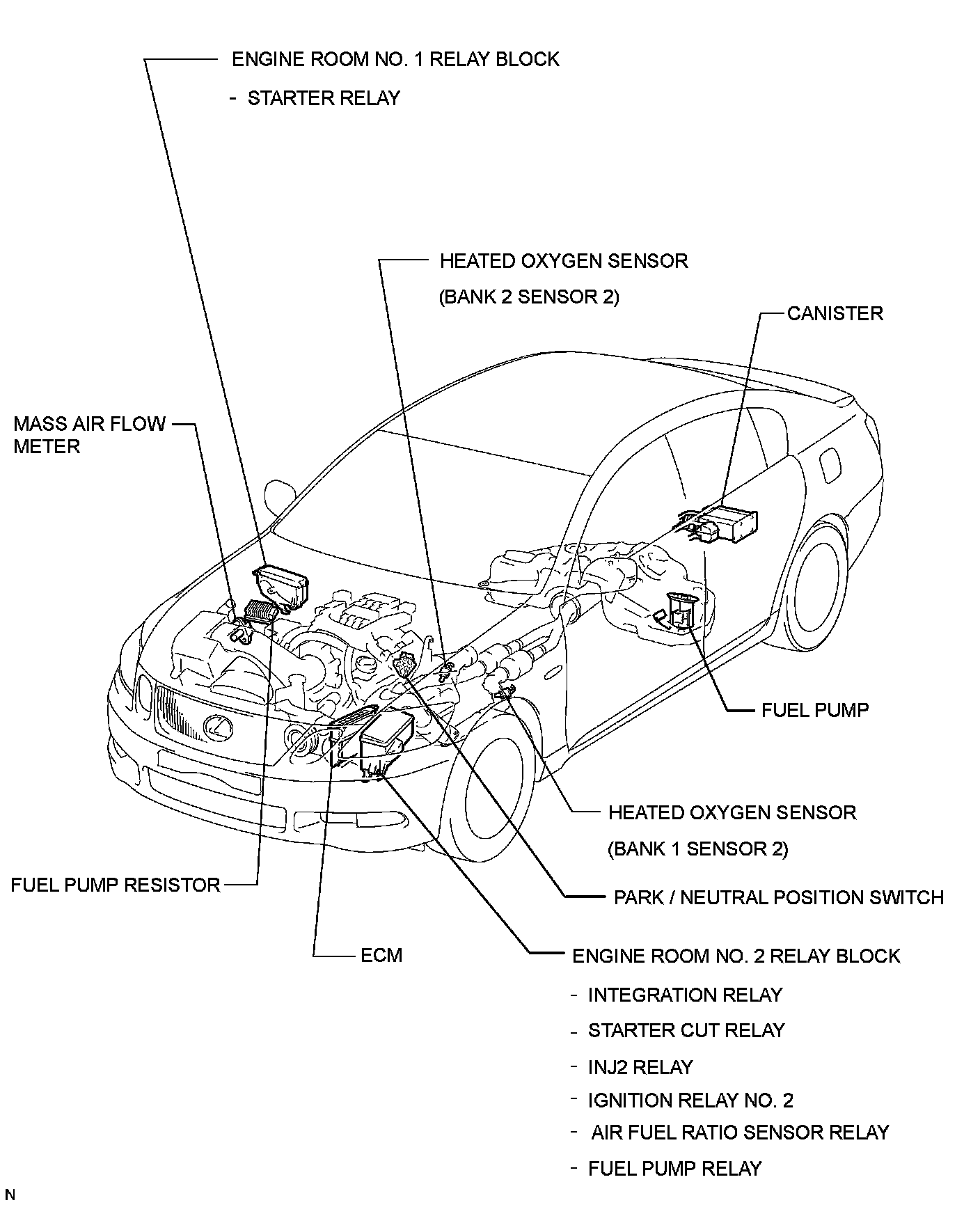 ENGINE ROOM NO. 1 RELAY BLOCK
- STARTER RELAY

HEATED OXYGEN SENSOR
(BANK 2 SENSOR 2)

CANISTER

MASS AIR FLOW METER

FUEL PUMP

HEATED OXYGEN SENSOR
(BANK 1 SENSOR 2)

FUEL PUMP RESISTOR

PARK / NEUTRAL POSITION SWITCH

ECM

ENGINE ROOM NO. 2 RELAY BLOCK
- INTEGRATION RELAY
- STARTER CUT RELAY
- INJ2 RELAY
- IGNITION RELAY NO. 2
- AIR FUEL RATIO SENSOR RELAY
- FUEL PUMP RELAY

N