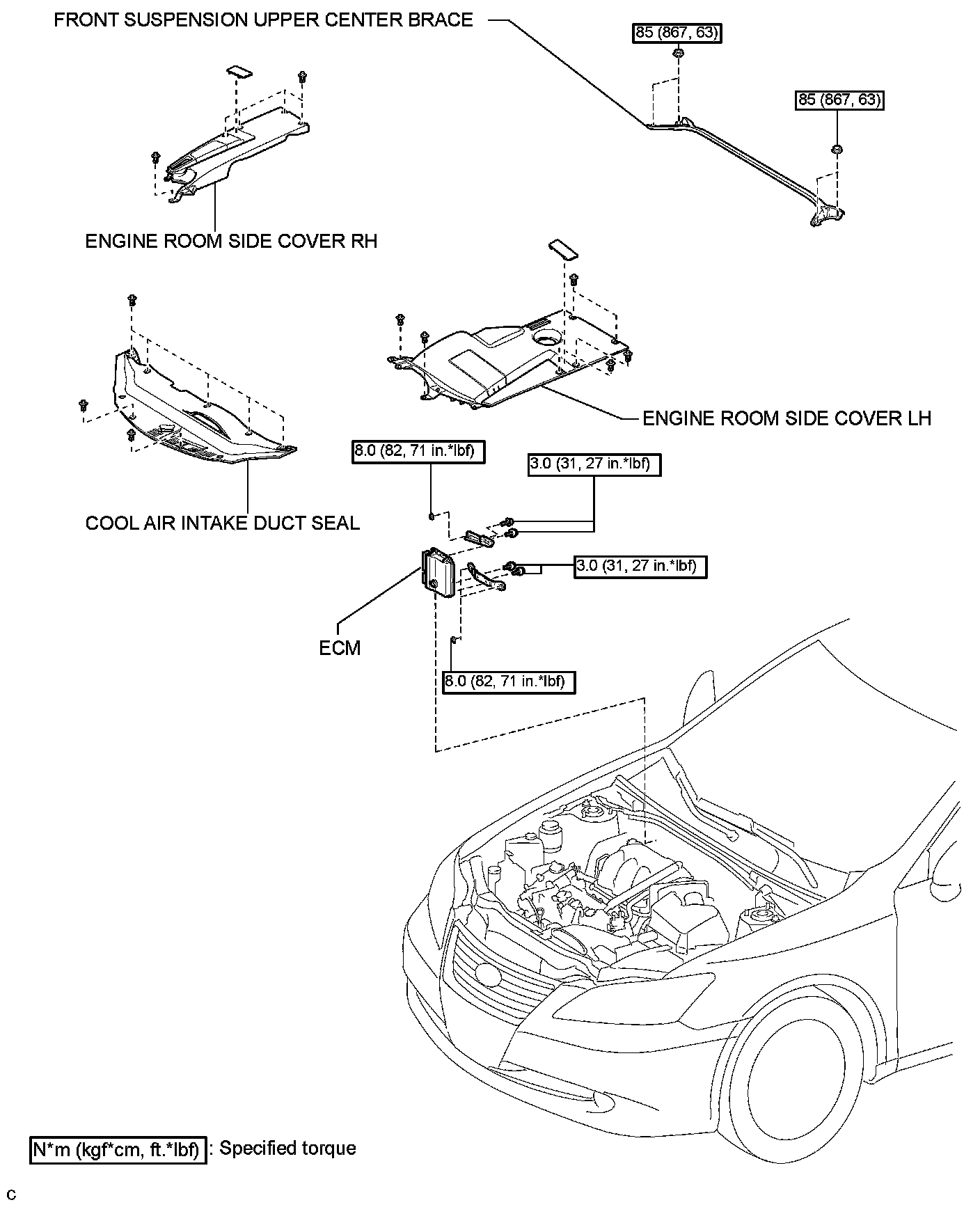 FRONT SUSPENSION UPPER CENTER BRACE

85 (867, 63)

85 (867, 63)

ENGINE ROOM SIDE COVER RH

ENGINE ROOM SIDE COVER LH

8.0 (82, 71 in.*lbf)

3.0 (31, 27 in.*lbf)

COOL AIR INTAKE DUCT SEAL

3.0 (31, 27 in.*lbf)

ECM

8.0 (82, 71 in.*lbf)

N*m (kgf*cm, ft.*lbf) : Specified torque

C