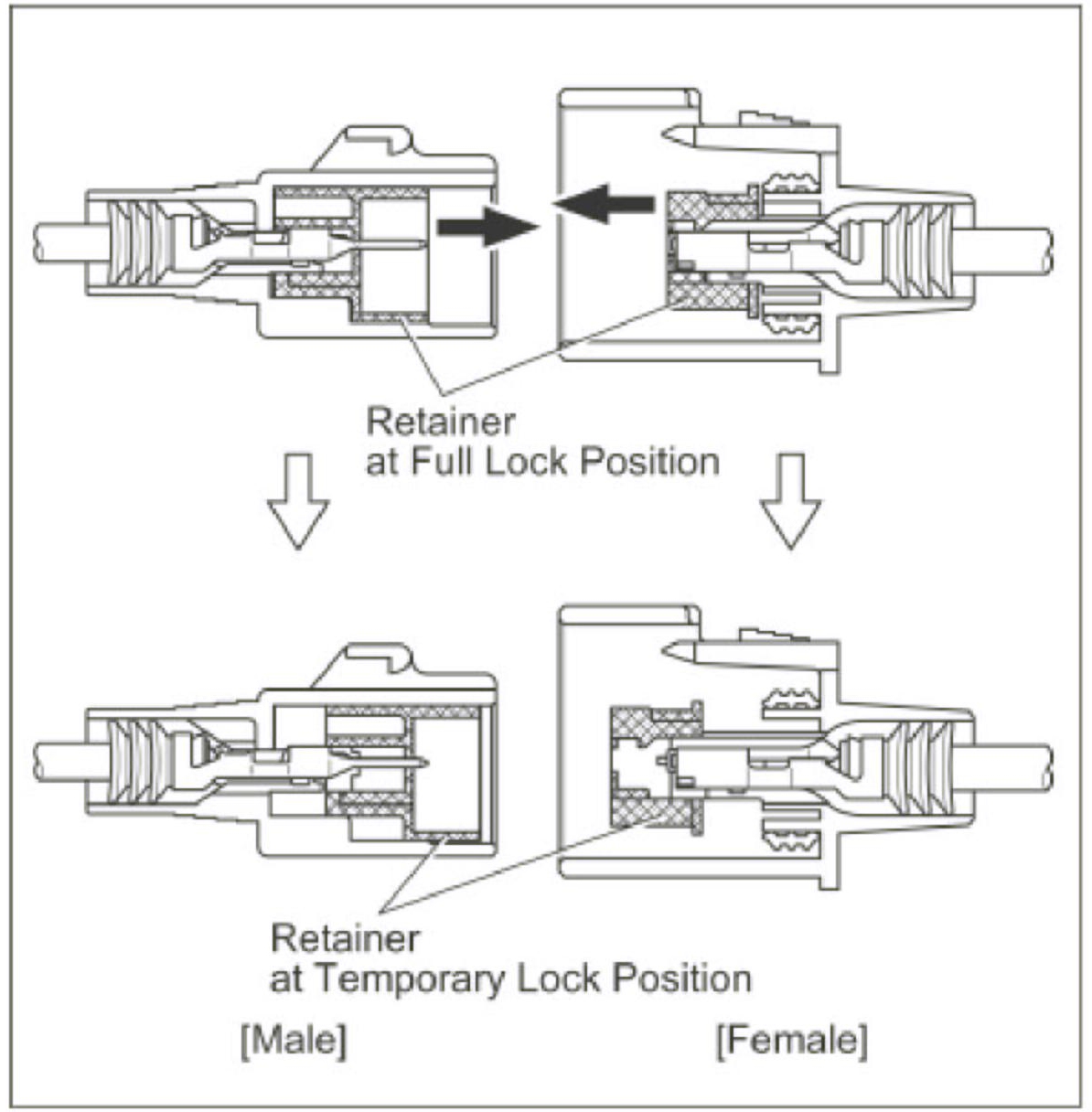 Retainer
at Full Lock Position

Retainer
at Temporary Lock Position

[Male]

[Female]