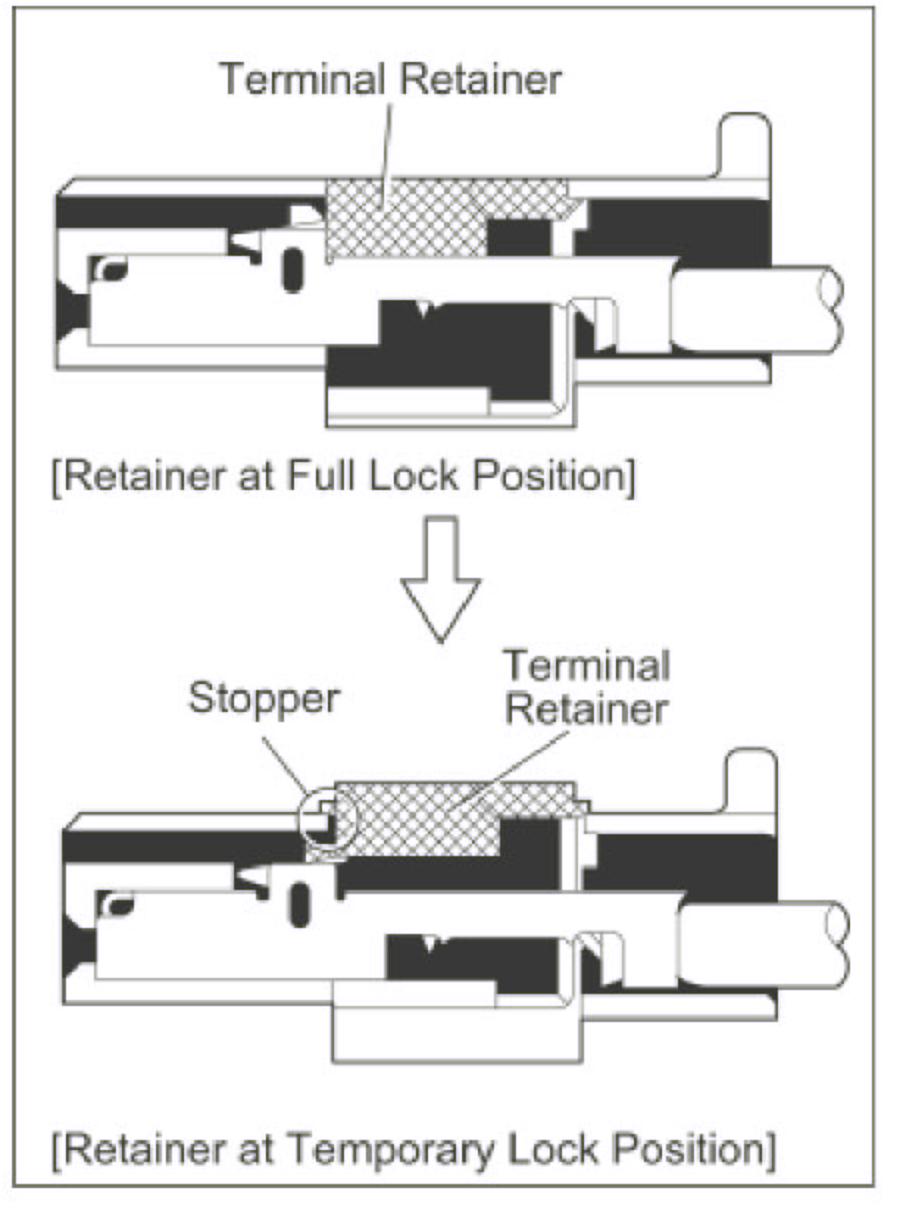 Terminal Retainer

[Retainer at Full Lock Position]

Stopper

Terminal Retainer

[Retainer at Temporary Lock Position]