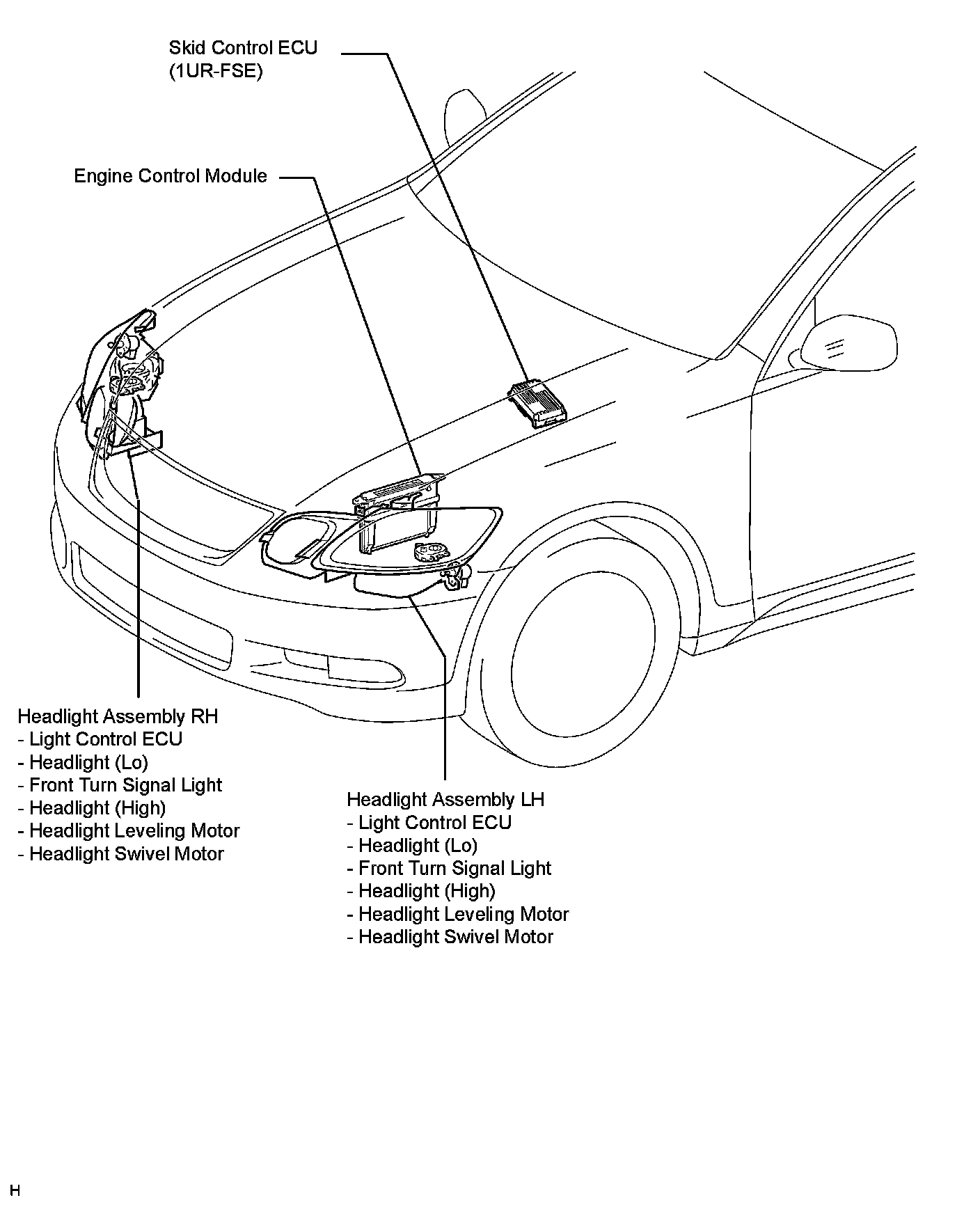 Skid Control ECU
(1UR-FSE)

Engine Control Module

Headlight Assembly RH
- Light Control ECU
- Headlight (Lo)
- Front Turn Signal Light
- Headlight (High)
- Headlight Leveling Motor
- Headlight Swivel Motor

Headlight Assembly LH
- Light Control ECU
- Headlight (Lo)
- Front Turn Signal Light
- Headlight (High)
- Headlight Leveling Motor
- Headlight Swivel Motor

H