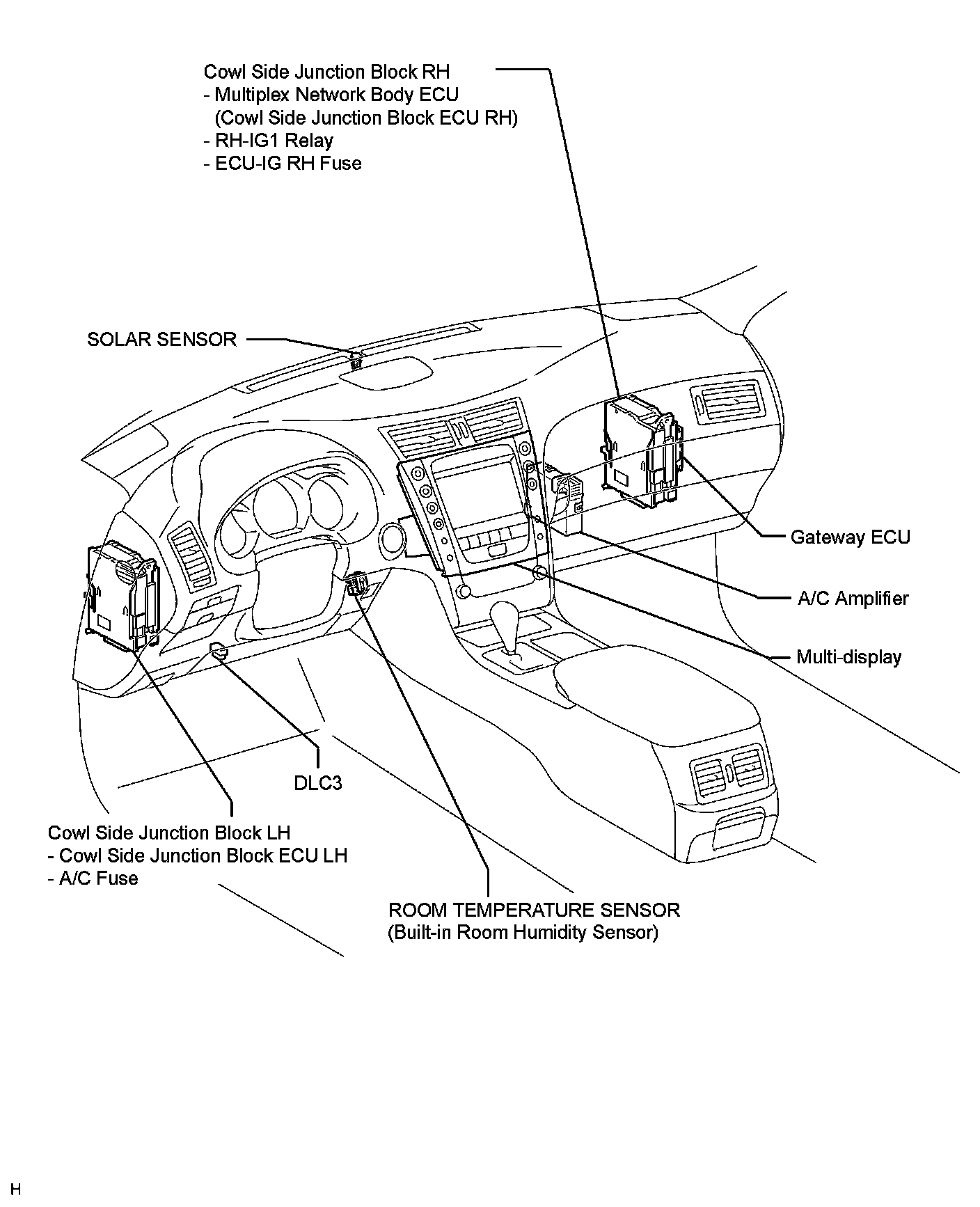 Cowl Side Junction Block RH
- Multiplex Network Body ECU
(Cowl Side Junction Block ECU RH)
- RH-IG1 Relay
- ECU-IG RH Fuse

SOLAR SENSOR

Gateway ECU

A/C Amplifier

Multi-display

DLC3

Cowl Side Junction Block LH
- Cowl Side Junction Block ECU LH
- A/C Fuse

ROOM TEMPERATURE SENSOR
(Built-in Room Humidity Sensor)

H