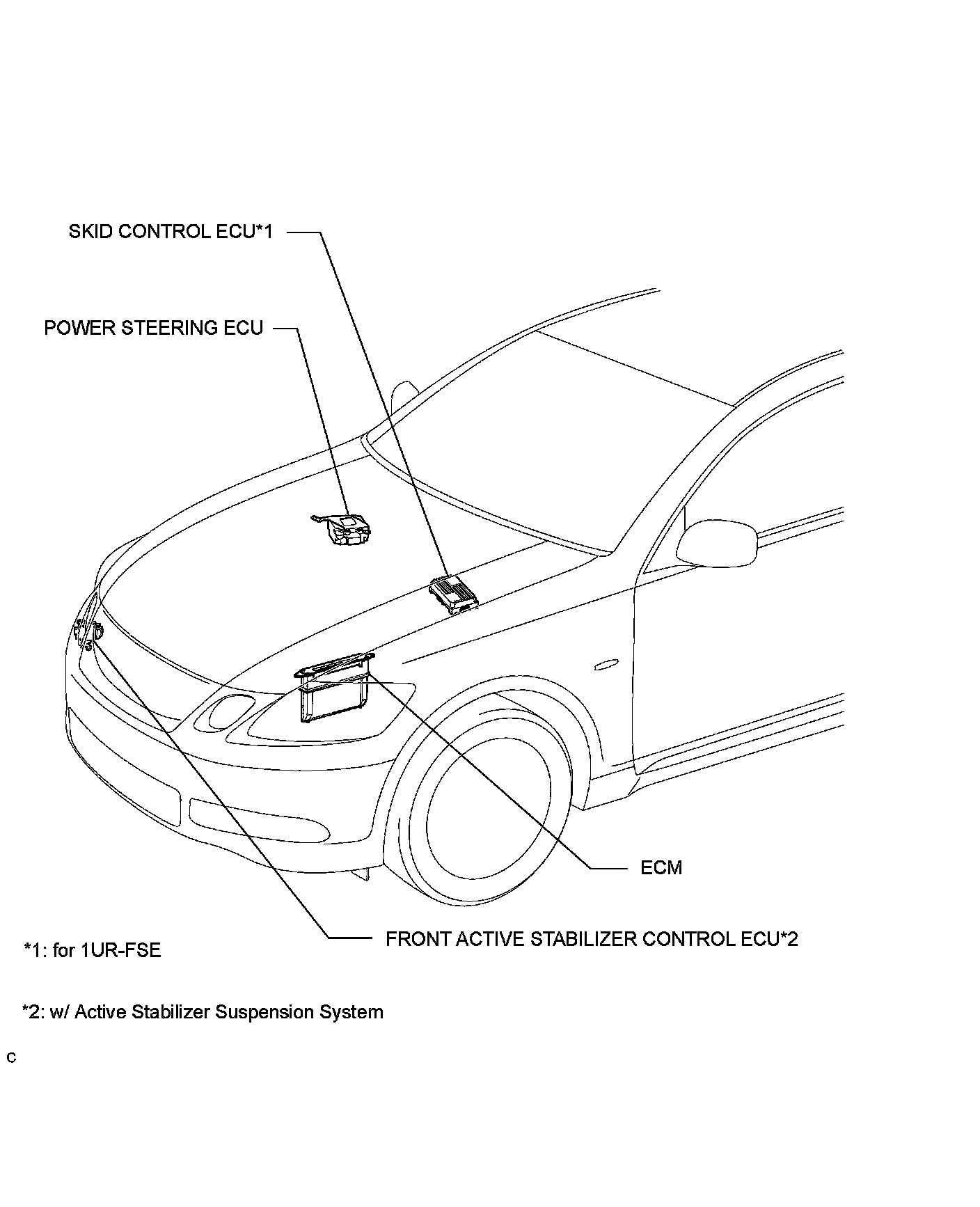 SKID CONTROL ECU*1

POWER STEERING ECU

ECM

FRONT ACTIVE STABILIZER CONTROL ECU*2

*1: for 1UR-FSE

*2: w/ Active Stabilizer Suspension System

C