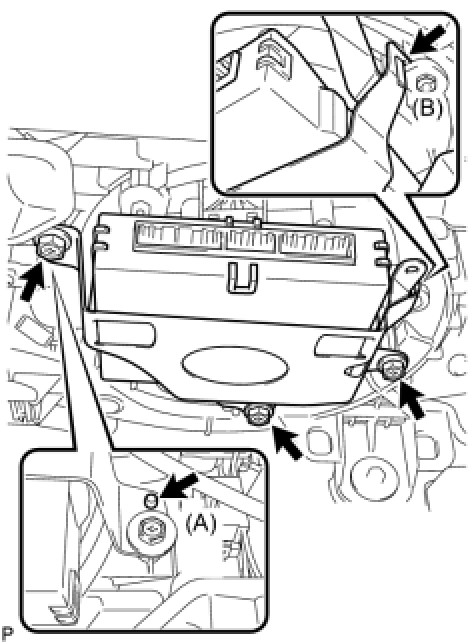 (B)

(A)

P