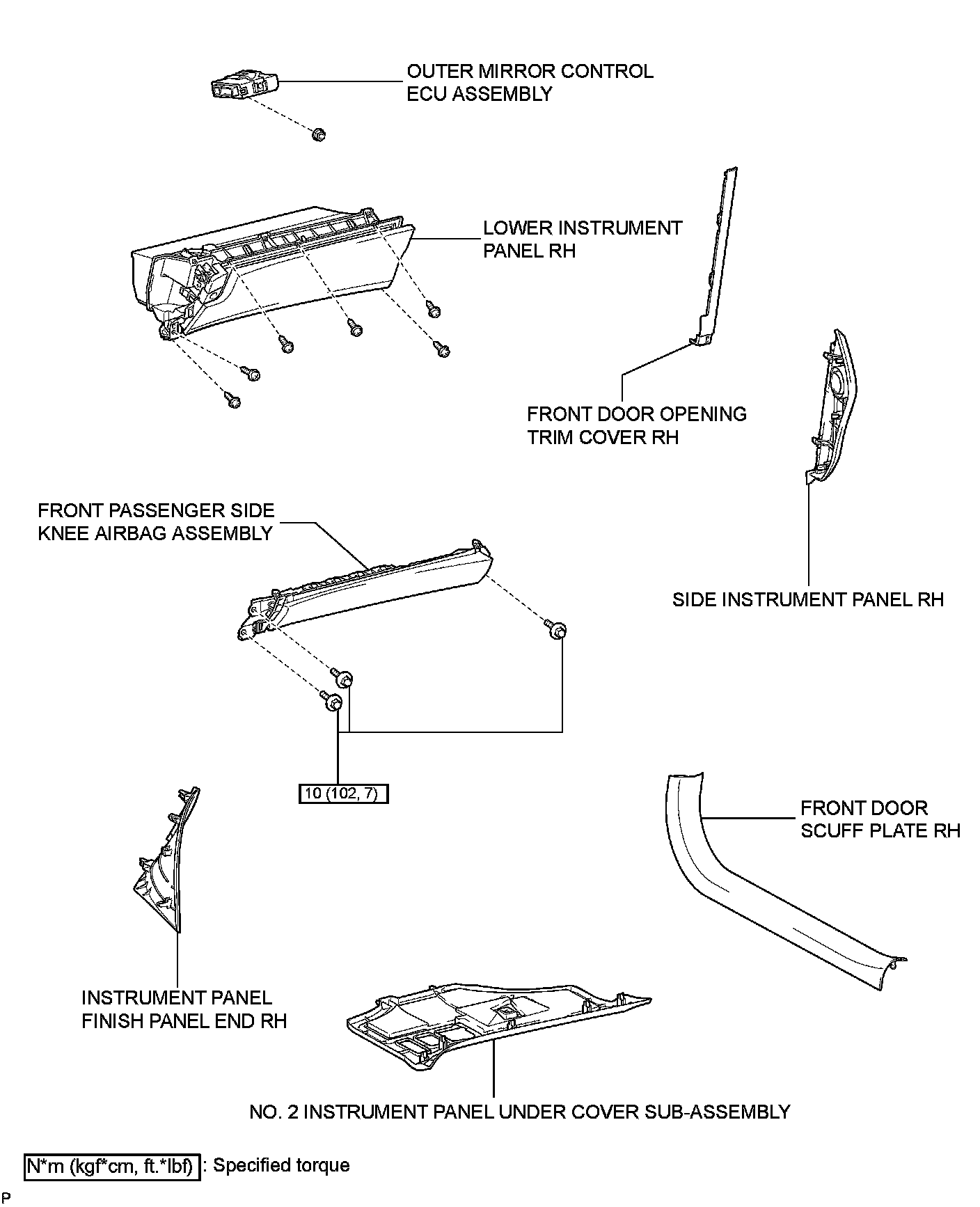 OUTER MIRROR CONTROL ECU ASSEMBLY

LOWER INSTRUMENT PANEL RH

FRONT DOOR OPENING TRIM COVER RH

FRONT PASSENGER SIDE KNEE AIRBAG ASSEMBLY

SIDE INSTRUMENT PANEL RH

10 (102, 7)

FRONT DOOR SCUFF PLATE RH

INSTRUMENT PANEL FINISH PANEL END RH

NO. 2 INSTRUMENT PANEL UNDER COVER SUB-ASSEMBLY

N*m (kgf*cm, ft.*lbf) : Specified torque

P