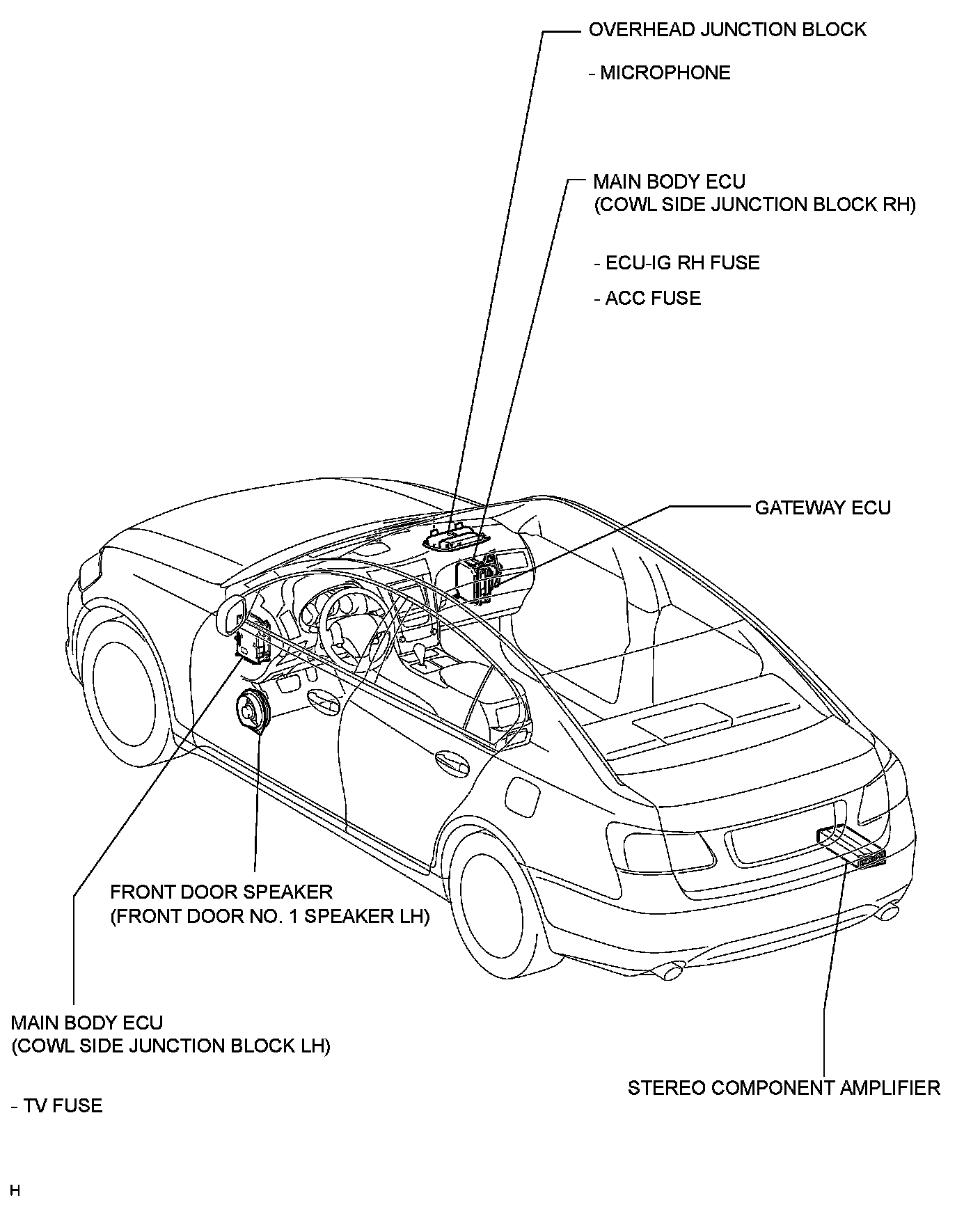 OVERHEAD JUNCTION BLOCK

- MICROPHONE

MAIN BODY ECU
(COWL SIDE JUNCTION BLOCK RH)

- ECU-IG RH FUSE

- ACC FUSE

GATEWAY ECU

FRONT DOOR SPEAKER
(FRONT DOOR NO. 1 SPEAKER LH)

MAIN BODY ECU
(COWL SIDE JUNCTION BLOCK LH)

- TV FUSE

STEREO COMPONENT AMPLIFIER

H