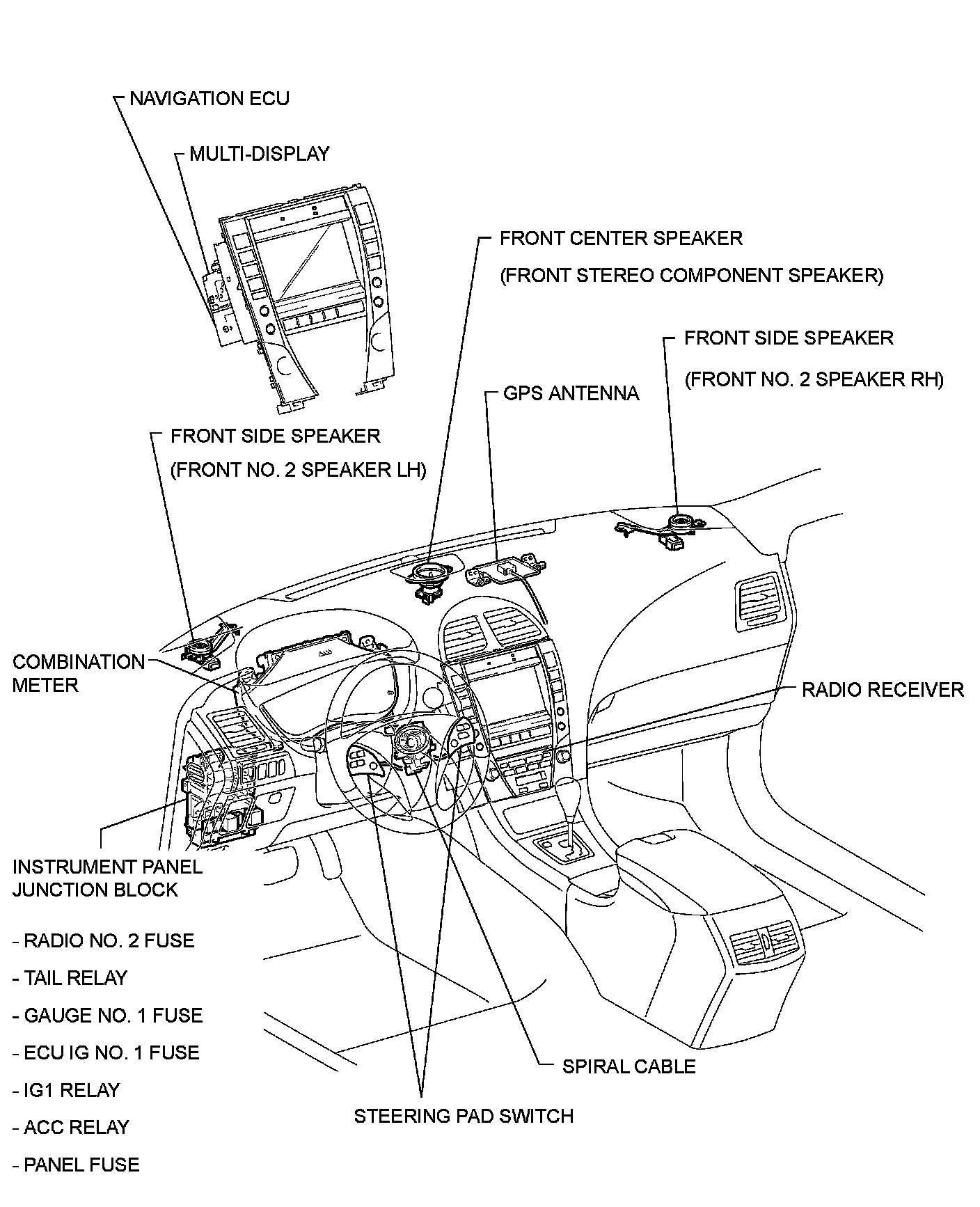 NAVIGATION ECU

MULTI-DISPLAY

FRONT CENTER SPEAKER
(FRONT STEREO COMPONENT SPEAKER)

FRONT SIDE SPEAKER
(FRONT NO. 2 SPEAKER RH)

GPS ANTENNA

FRONT SIDE SPEAKER
(FRONT NO. 2 SPEAKER LH)

COMBINATION METER

RADIO RECEIVER

INSTRUMENT PANEL JUNCTION BLOCK

- RADIO NO. 2 FUSE
- TAIL RELAY
- GAUGE NO. 1 FUSE
- ECU IG NO. 1 FUSE
- IG1 RELAY
- ACC RELAY
- PANEL FUSE

SPIRAL CABLE

STEERING PAD SWITCH