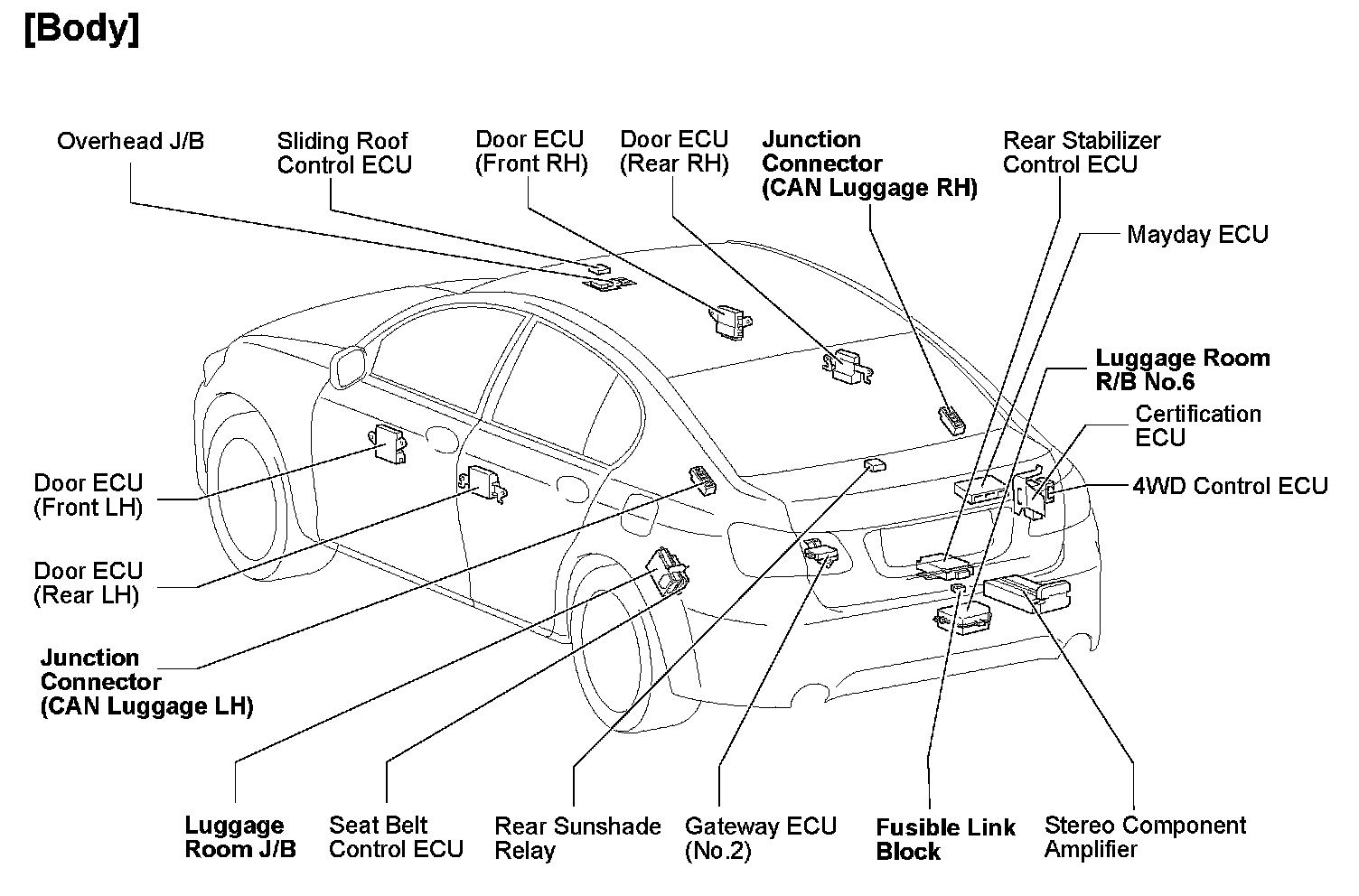 [Body]

Overhead J/B

Sliding Roof Control ECU

Door ECU (Front RH)

Door ECU (Rear RH)

Junction Connector (CAN Luggage RH)

Rear Stabilizer Control ECU

Mayday ECU

Luggage Room R/B No.6

Certification ECU

4WD Control ECU

Door ECU (Front LH)

Door ECU (Rear LH)

Junction Connector (CAN Luggage LH)

Luggage Room J/B

Seat Belt Control ECU

Rear Sunshade Relay

Gateway ECU (No.2)

Fusible Link Block

Stereo Component Amplifier