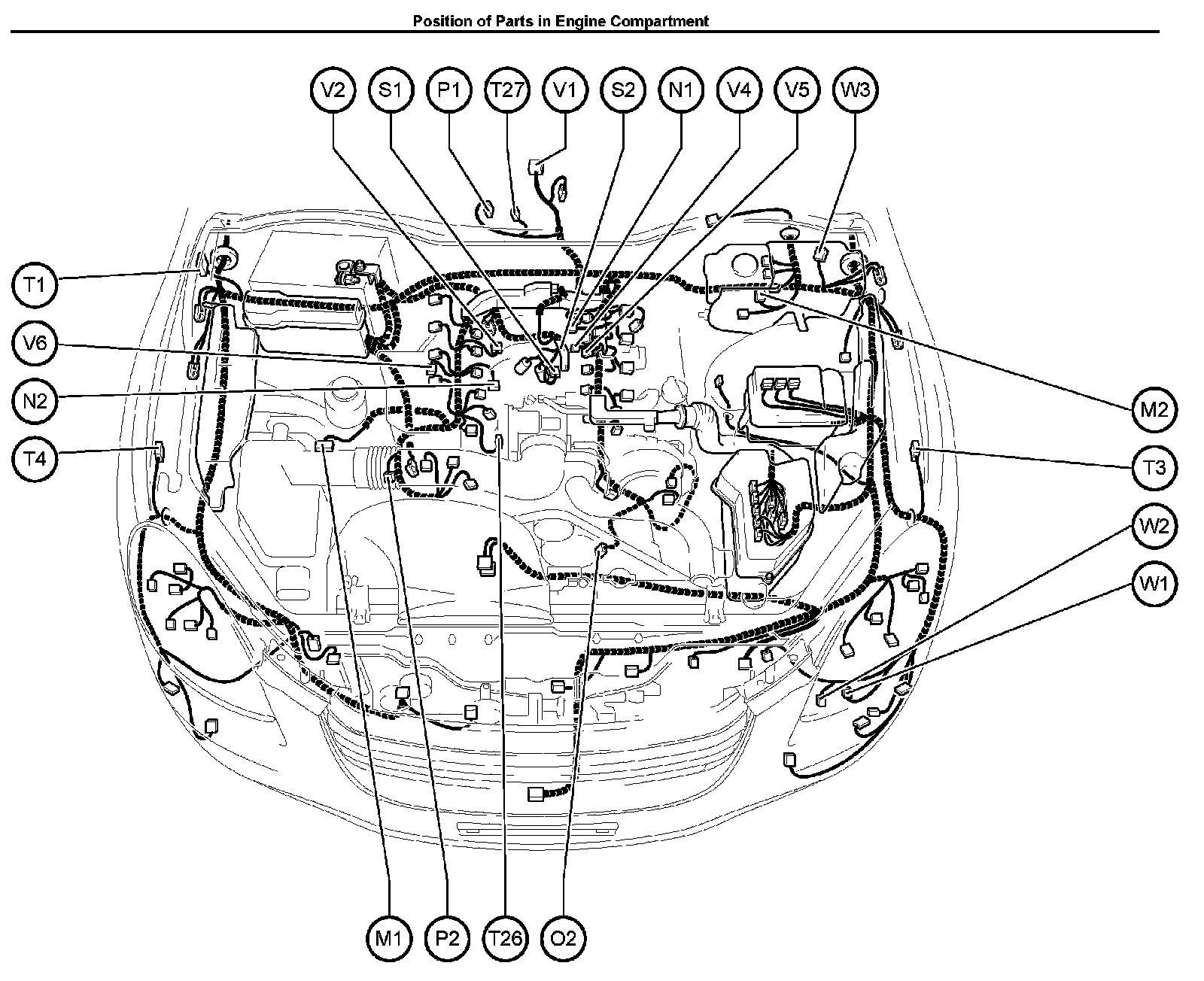 Position of Parts in Engine Compartment

V2 S1 P1 T27 V1 S2 N1 V4 V5 W3

T1

V6

N2

T4

M2

T3

W2

W1

M1 P2 T26 O2