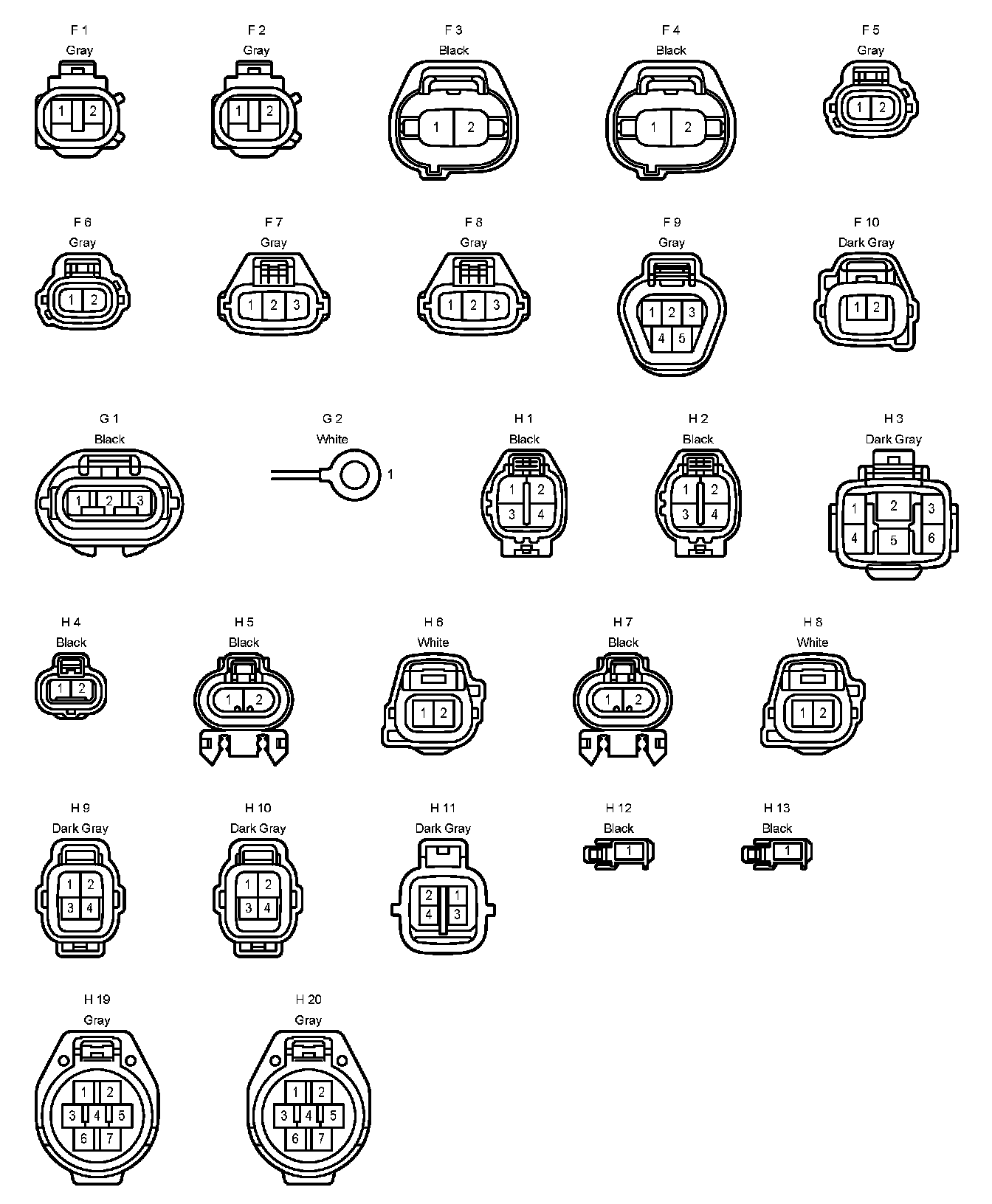 F 1
Gray
1 2

F 2
Gray
1 2

F 3
Black
1 2

F 4
Black
1 2

F 5
Gray
1 2

F 6
Gray
1 2

F 7
Gray
1 2 3

F 8
Gray
1 2 3

F 9
Gray
1 2 3
4 5

F 10
Dark Gray
1 2

G 1
Black
1 2 3

G 2
White
1

H 1
Black
1 2
3 4

H 2
Black
1 2
3 4

H 3
Dark Gray
1 2 3
4 5 6

H 4
Black
1 2

H 5
Black
1 2

H 6
White
1 2

H 7
Black
1 2

H 8
White
1 2

H 9
Dark Gray
1 2
3 4

H 10
Dark Gray
1 2
3 4

H 11
Dark Gray
2 1
4 3

H 12
Black
1

H 13
Black
1

H 19
Gray
1 2
3 4 5
6 7

H 20
Gray
1 2
3 4 5
6 7